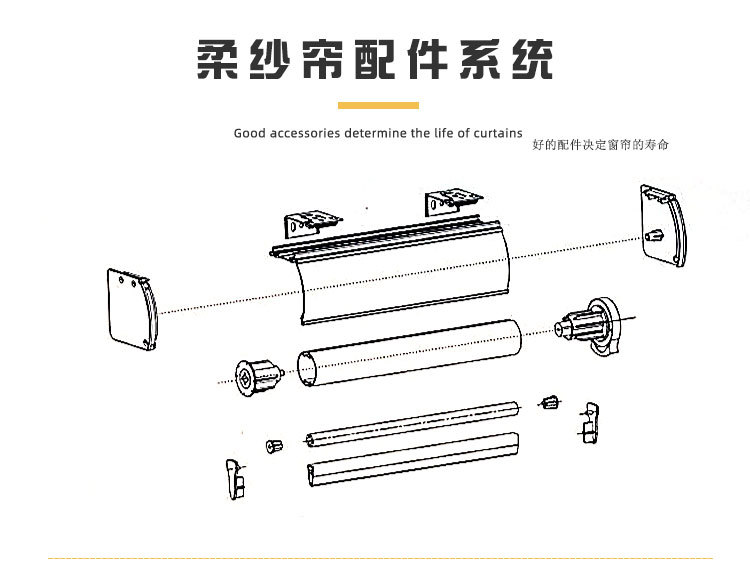 柔纱帘配件系统

Good accessories determine the life of curtains

好的配件决定窗帘的寿命