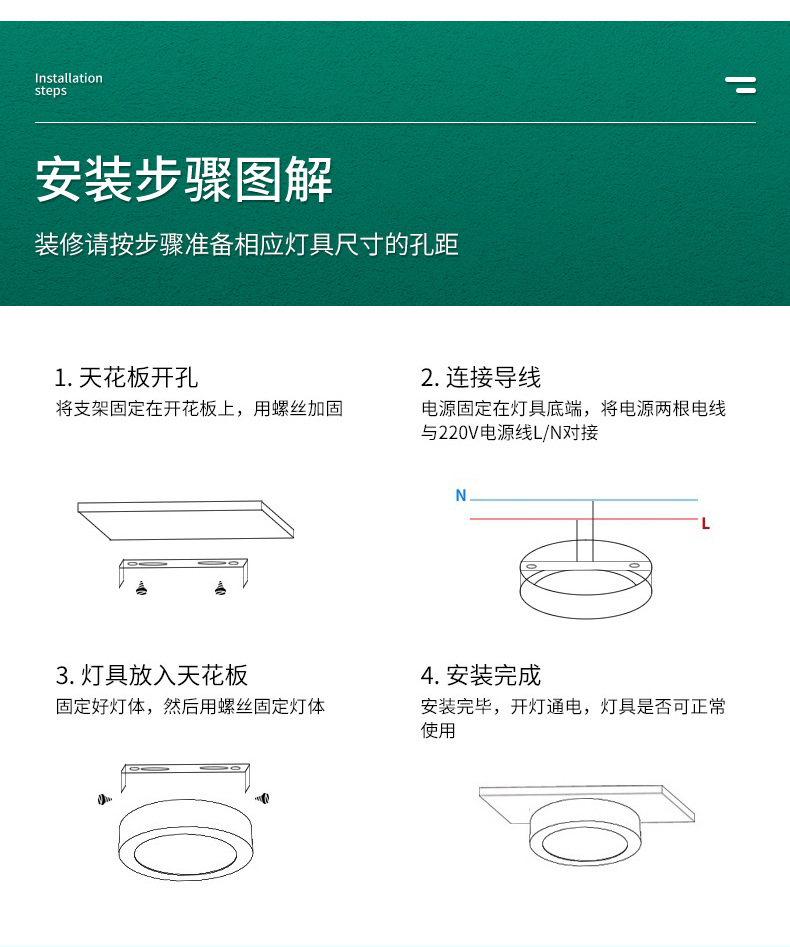 Installation steps

安装步骤图解

装修请按步骤准备相应灯具尺寸的孔距

1. 天花板开孔
将支架固定在开花板上，用螺丝加固

2. 连接导线
电源固定在灯具底端，将电源两根电线与220V电源线L/N对接

N
L

3. 灯具放入天花板
固定好灯体，然后用螺丝固定灯体

4. 安装完成
安装完毕，开灯通电，灯具是否可正常使用