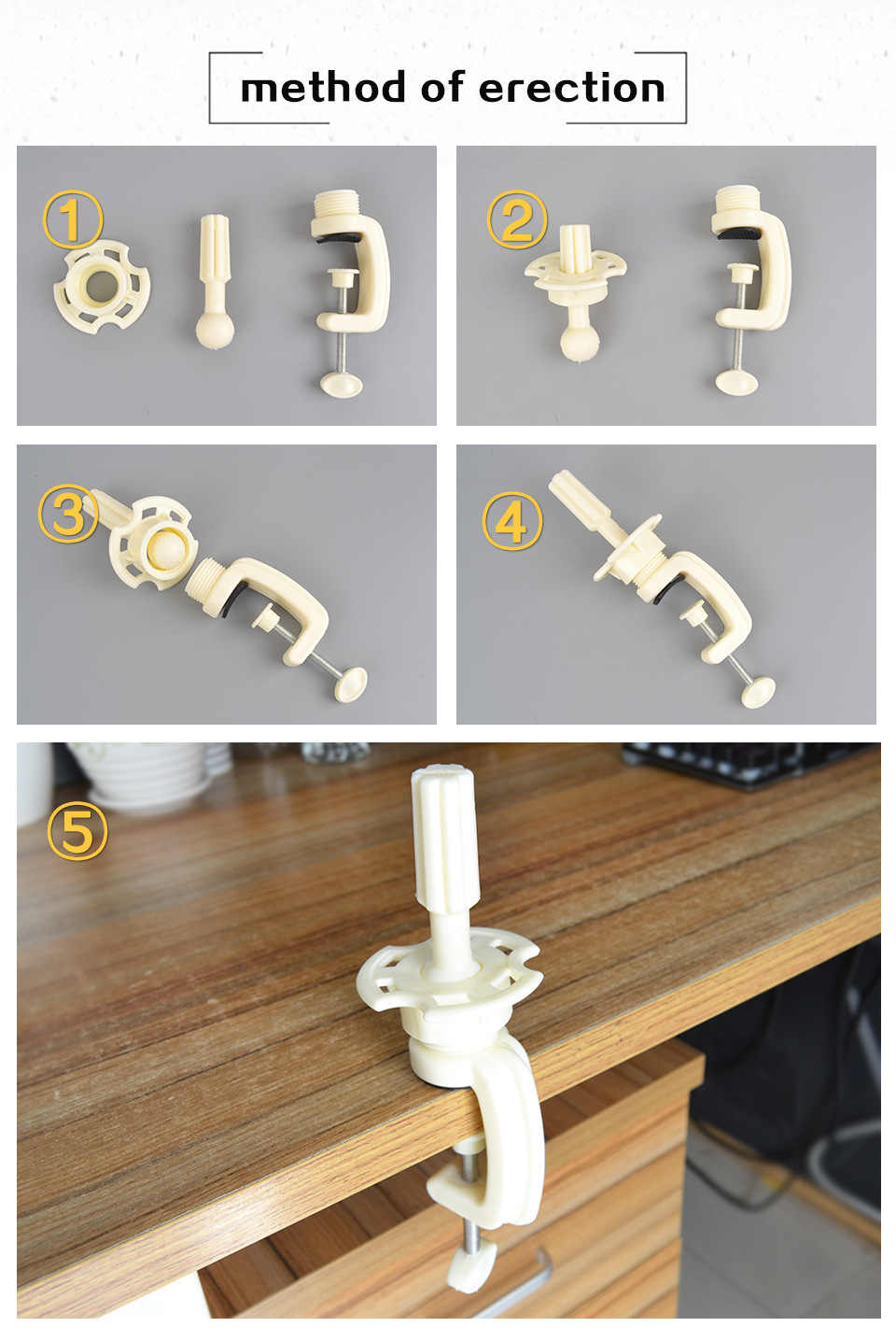 method of erection

①

②

③

④

⑤