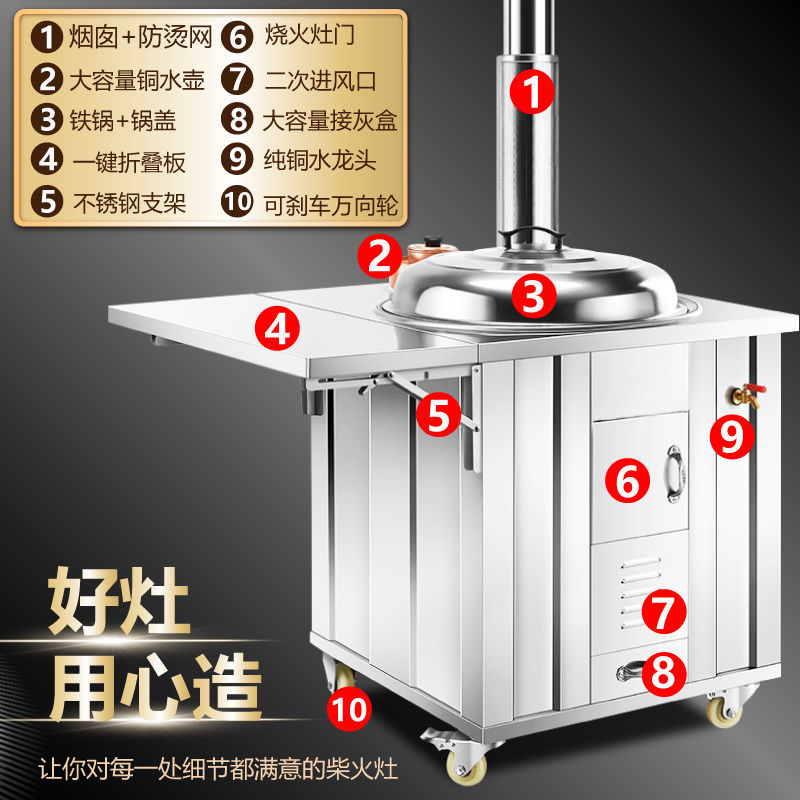 1 烟囱+防烫网
2 大容量铜水壶
3 铁锅+锅盖
4 一键折叠板
5 不锈钢支架
6 烧火灶门
7 二次进风口
8 大容量接灰盒
9 纯铜水龙头
10 可刹车万向轮

1
2
3
4
5
6
7
8
9
10

好灶
用心造

让你对每一处细节都满意的柴火灶