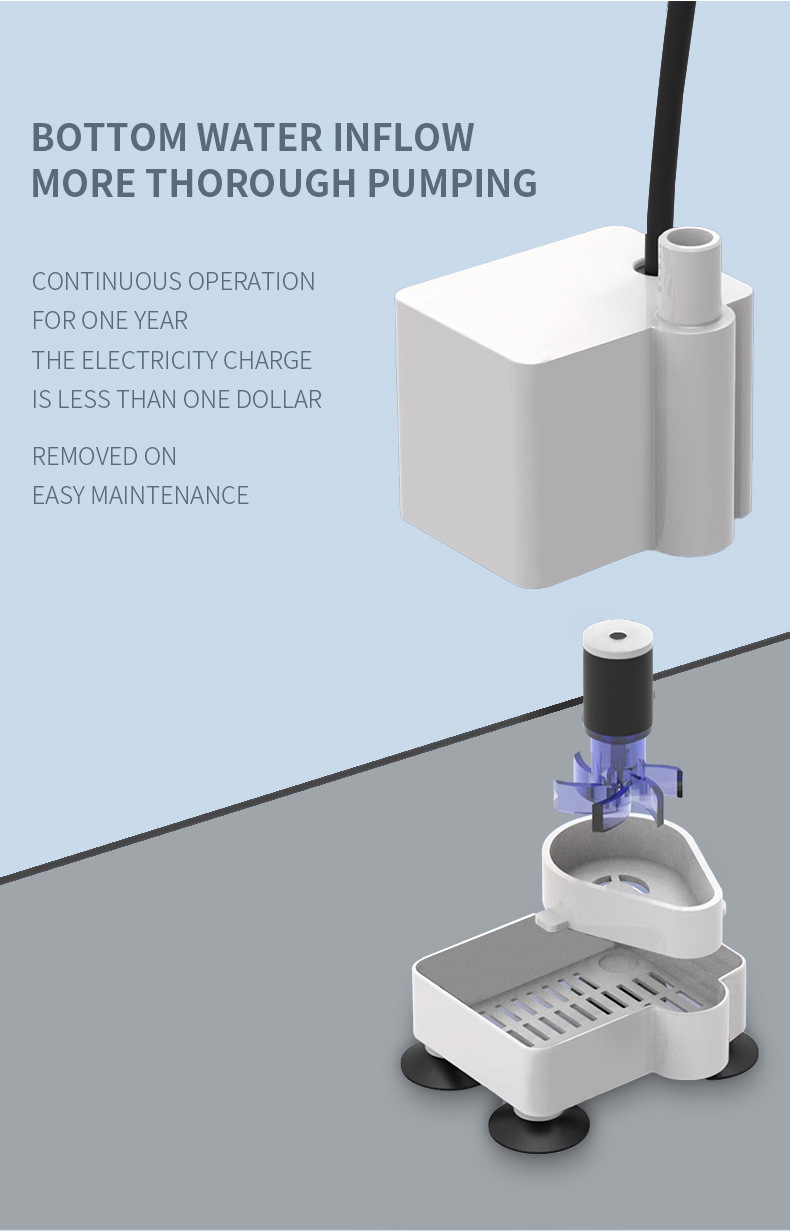 BOTTOM WATER INFLOW
MORE THOROUGH PUMPING

CONTINUOUS OPERATION
FOR ONE YEAR
THE ELECTRICITY CHARGE
IS LESS THAN ONE DOLLAR

REMOVED ON
EASY MAINTENANCE