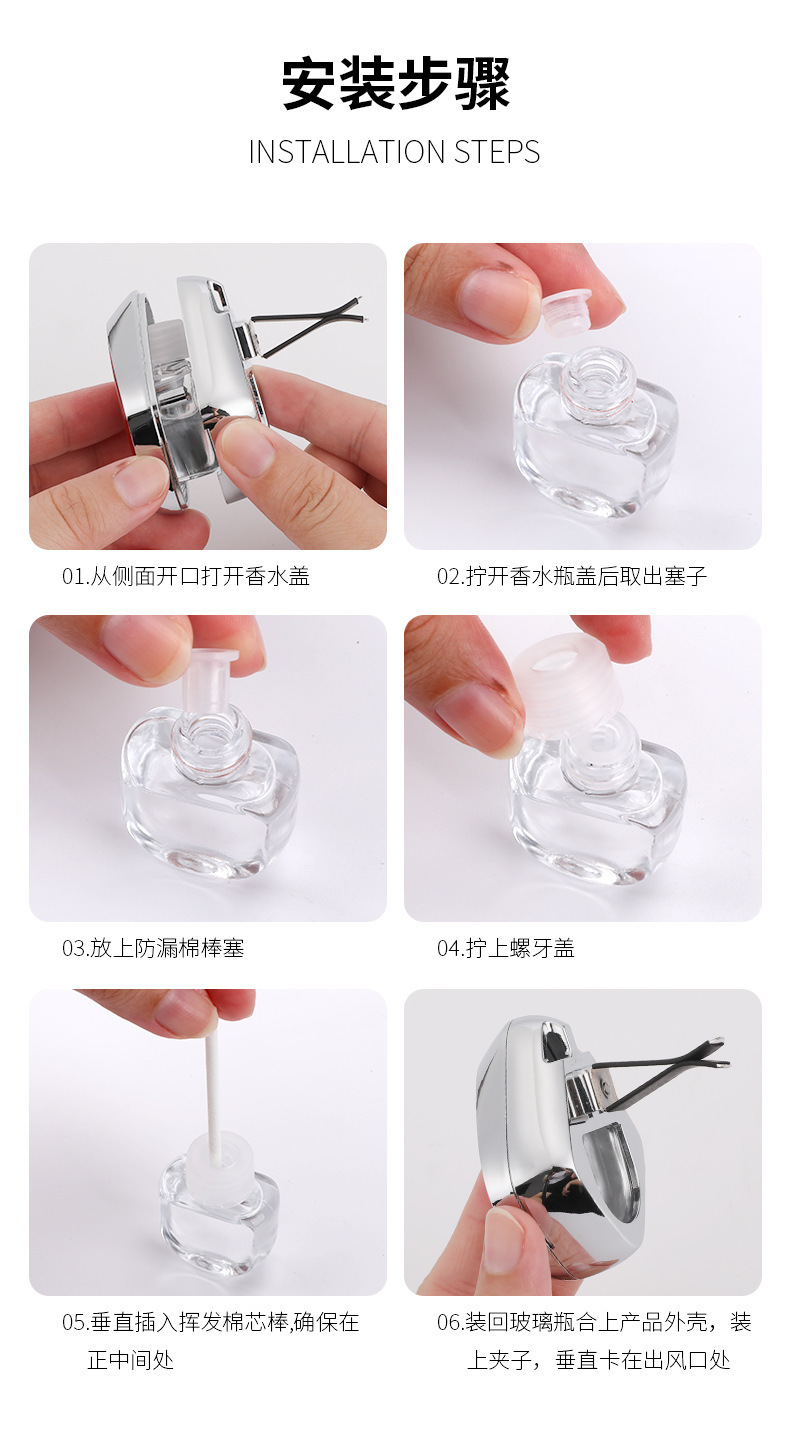 安装步骤

INSTALLATION STEPS

01.从侧面开口打开香水盖

02.拧开香水瓶盖后取出塞子

03.放上防漏棉棒塞

04.拧上螺牙盖

05.垂直插入挥发棉芯棒,确保在正中间处

06.装回玻璃瓶合上产品外壳，装上夹子，垂直卡在出风口处