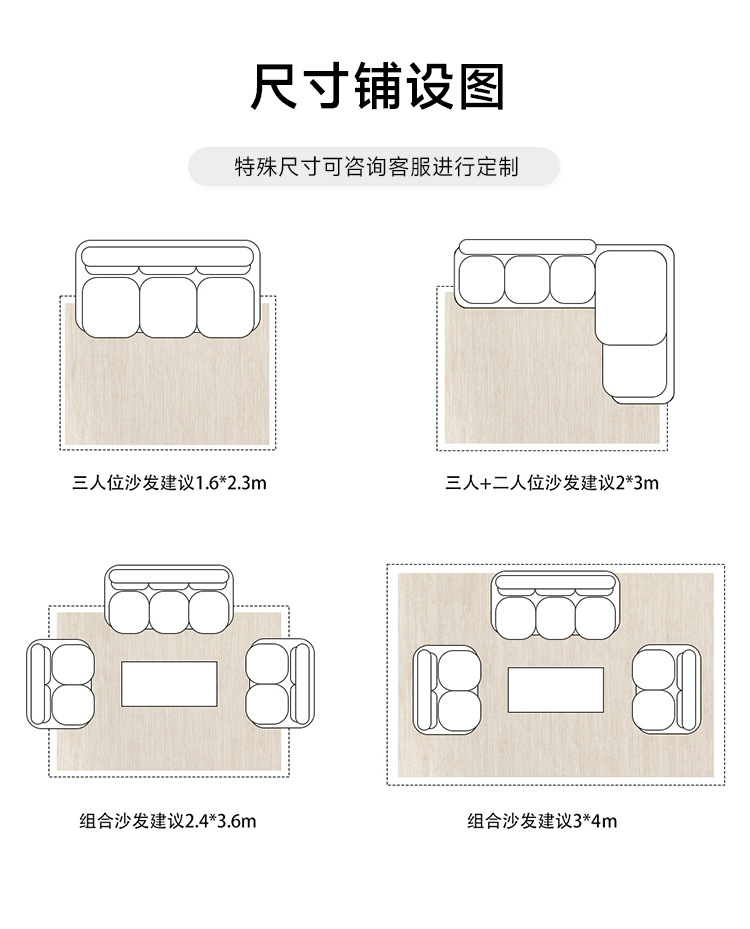 尺寸铺设图

特殊尺寸可咨询客服进行定制

三人位沙发建议1.6*2.3m

三人+二人位沙发建议2*3m

组合沙发建议2.4*3.6m

组合沙发建议3*4m