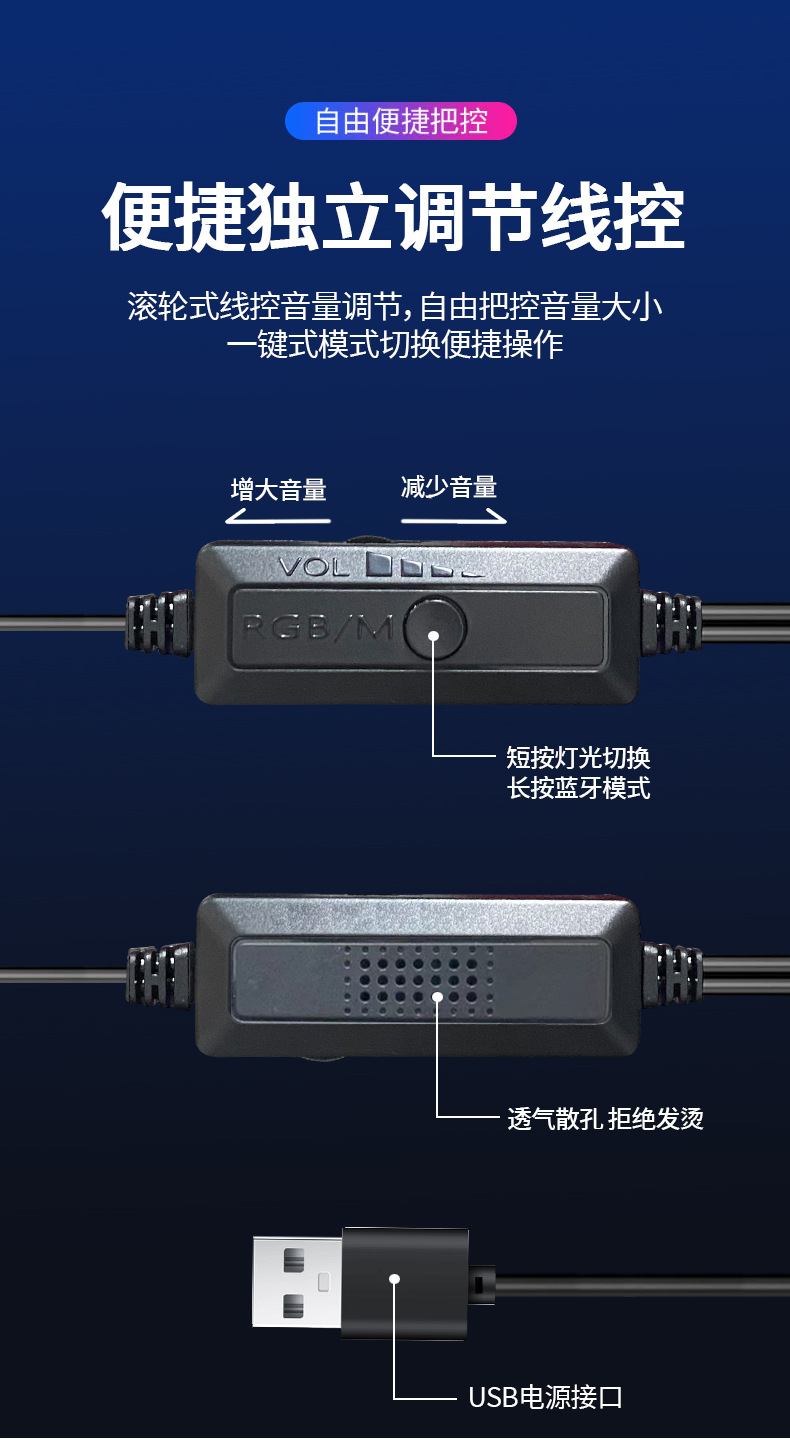 自由便捷把控

便捷独立调节线控

滚轮式线控音量调节,自由把控音量大小
一键式模式切换便捷操作

增大音量

减少音量

VOL

RGB/M

短按灯光切换
长按蓝牙模式

透气散孔 拒绝发烫

USB电源接口