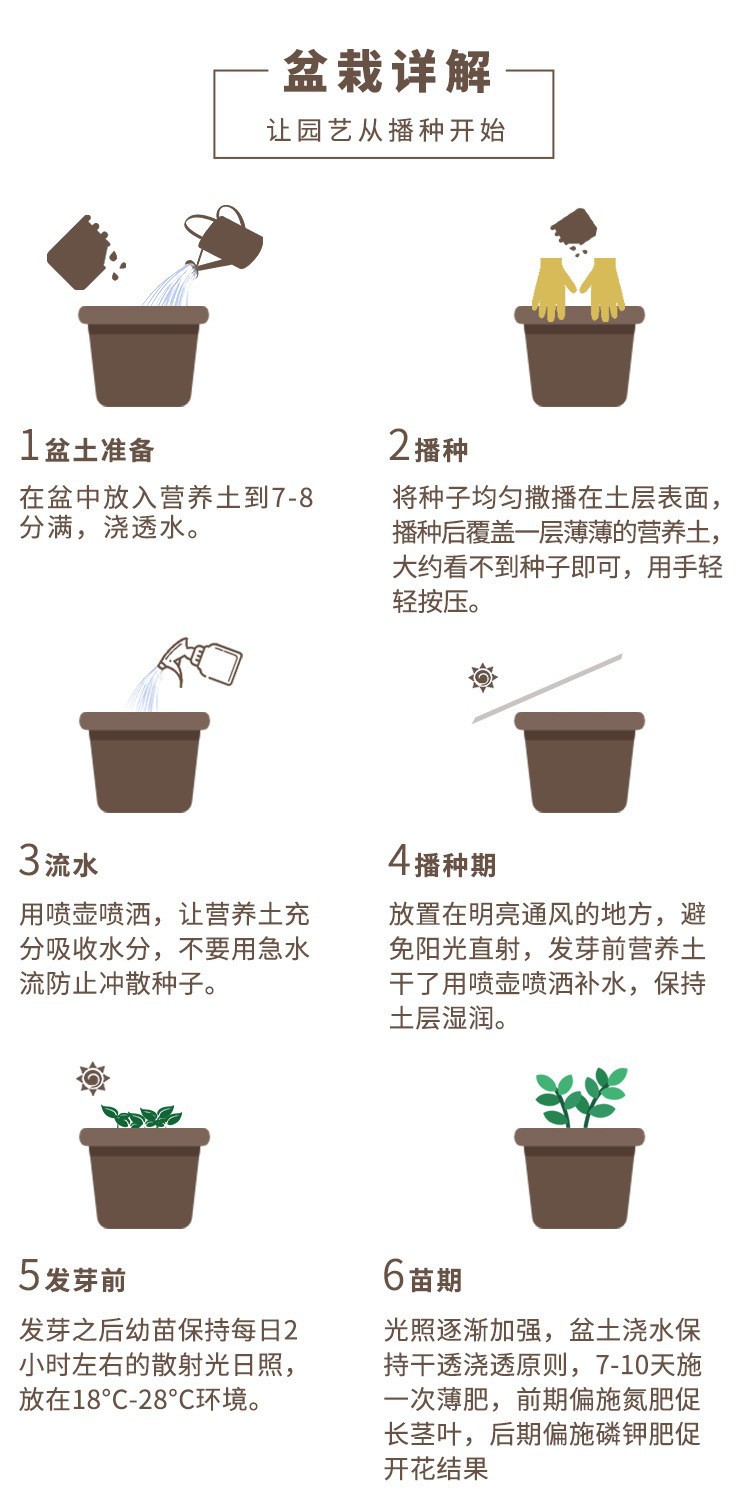 盆栽详解

让园艺从播种开始

1 盆土准备

在盆中放入营养土到7-8分满，浇透水。

2 播种

将种子均匀撒播在土层表面，播种后覆盖一层薄薄的营养土，大约看不到种子即可，用手轻轻按压。

3 流水

用喷壶喷洒，让营养土充分吸收水分，不要用急水流防止冲散种子。

4 播种期

放置在明亮通风的地方，避免阳光直射，发芽前营养土干了用喷壶喷洒补水，保持土层湿润。

5 发芽前

发芽之后幼苗保持每日2小时左右的散射光日照，放在18°C-28°C环境。

6 苗期

光照逐渐加强，盆土浇水保持干透浇透原则，7-10天施一次薄肥，前期偏施氮肥促长茎叶，后期偏施磷钾肥促开花结果