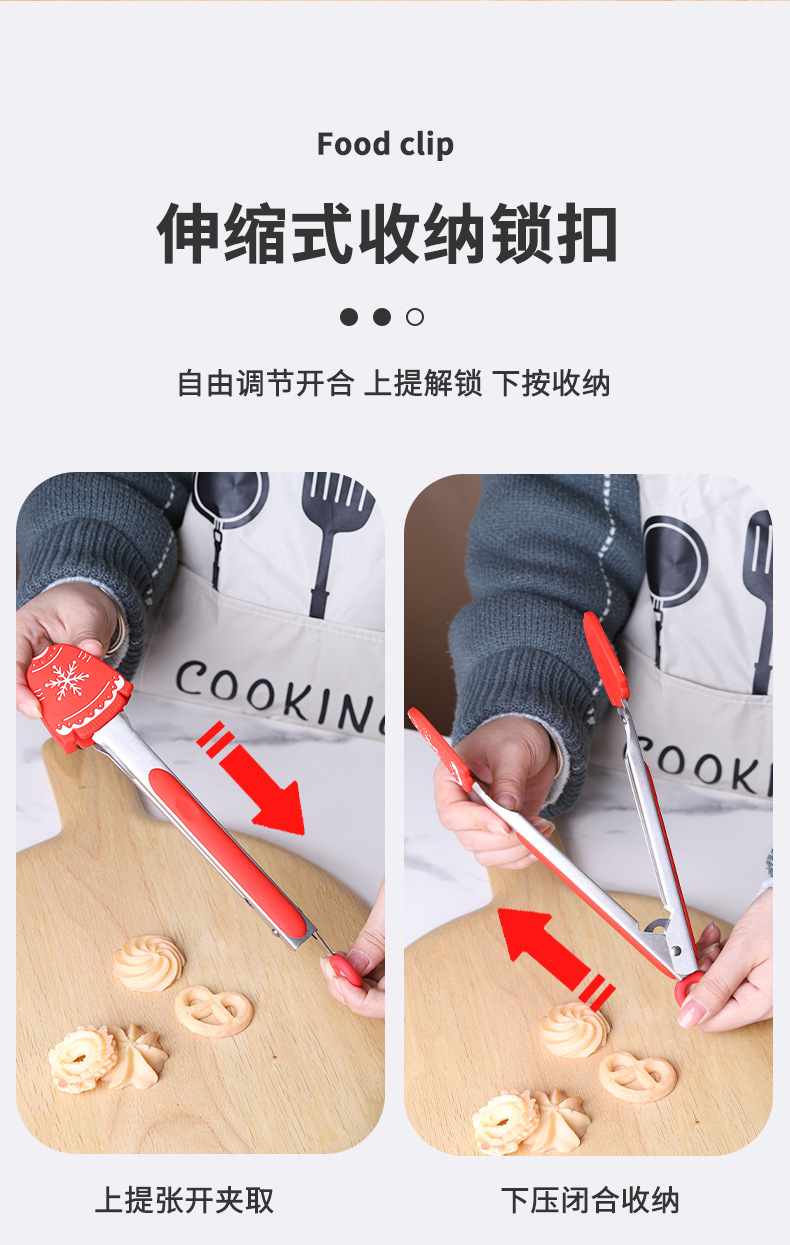 Food clip

伸缩式收纳锁扣

自由调节开合 上提解锁 下按收纳

COOKING

COOKI

上提张开夹取

下压闭合收纳