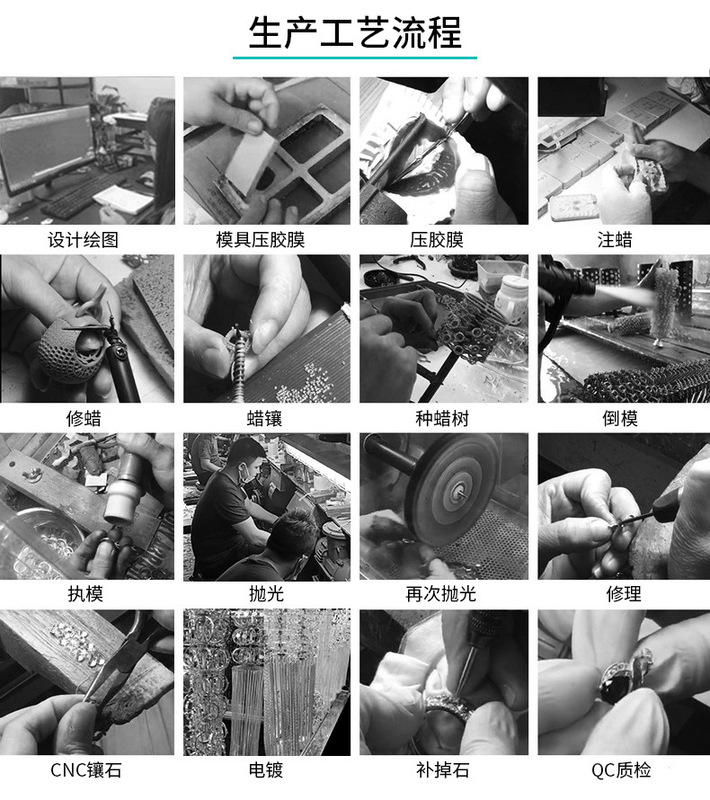 生产工艺流程

设计绘图

模具压胶膜

压胶膜

注蜡

修蜡

蜡镶

种蜡树

倒模

执模

抛光

再次抛光

修理

CNC镶石

电镀

补掉石

QC质检