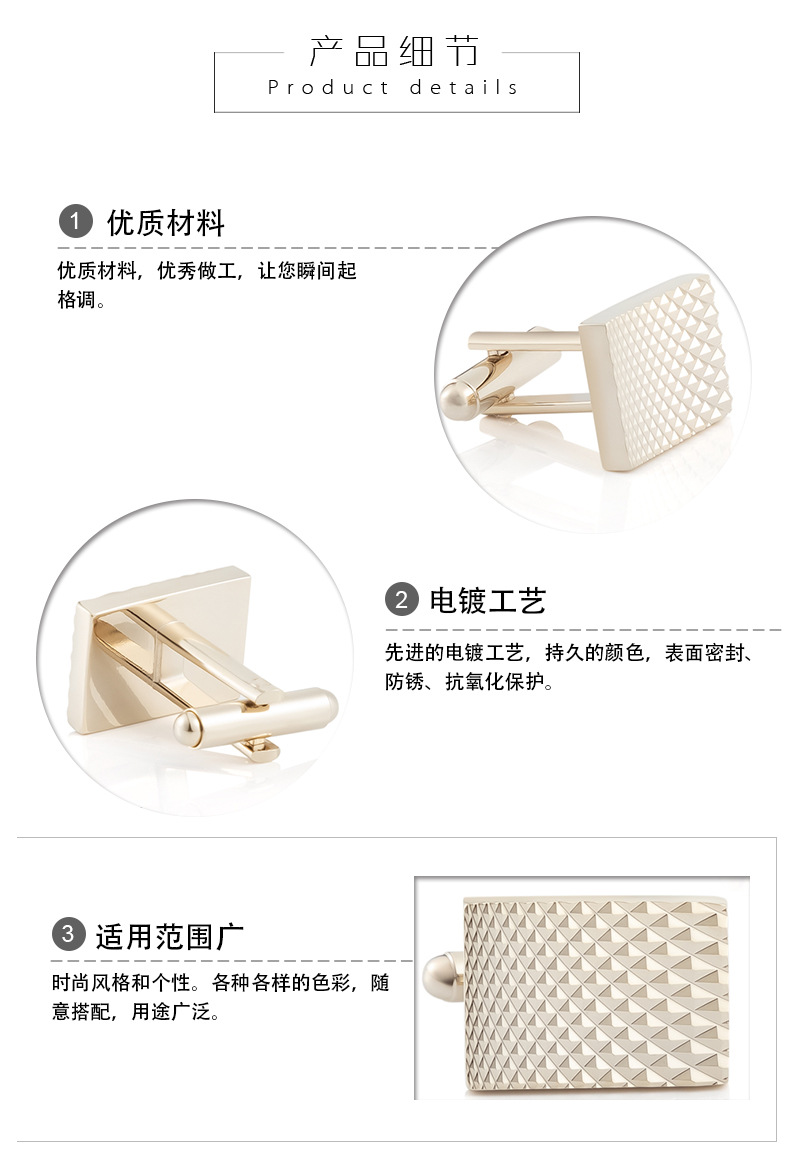 产品细节
Product details

1 优质材料

优质材料，优秀做工，让您瞬间起格调。

2 电镀工艺

先进的电镀工艺，持久的颜色，表面密封、防锈、抗氧化保护。

3 适用范围广

时尚风格和个性。各种各样的色彩，随意搭配，用途广泛。