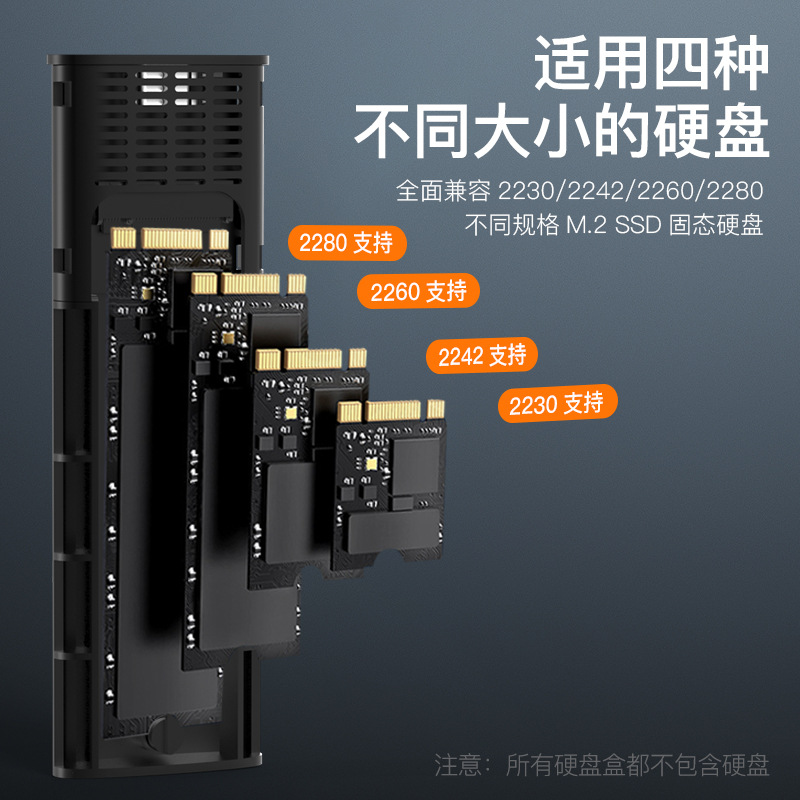 适用四种
不同大小的硬盘

全面兼容 2230/2242/2260/2280
不同规格 M.2 SSD 固态硬盘

2280 支持

2260 支持

2242 支持

2230 支持

注意：所有硬盘盒都不包含硬盘