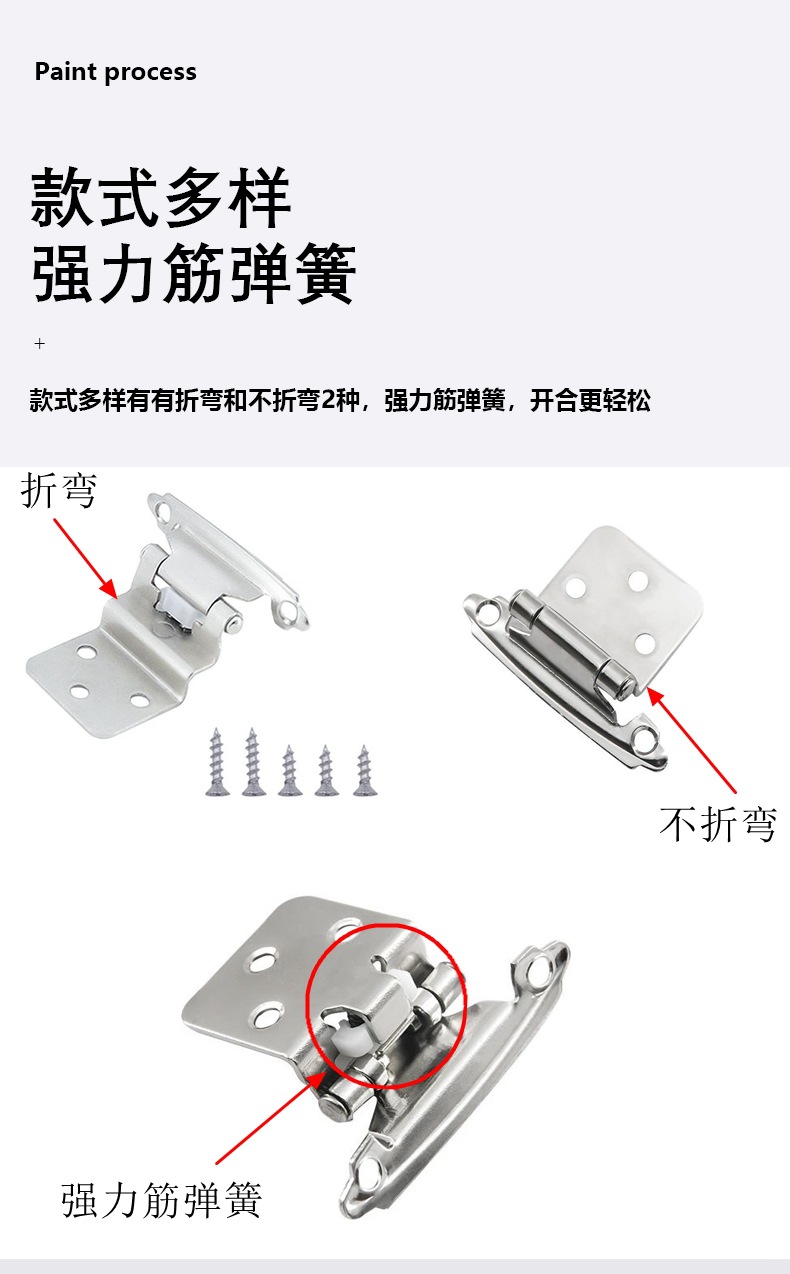 Paint process

款式多样
强力筋弹簧

+

款式多样有有折弯和不折弯2种，强力筋弹簧，开合更轻松

折弯

不折弯

强力筋弹簧