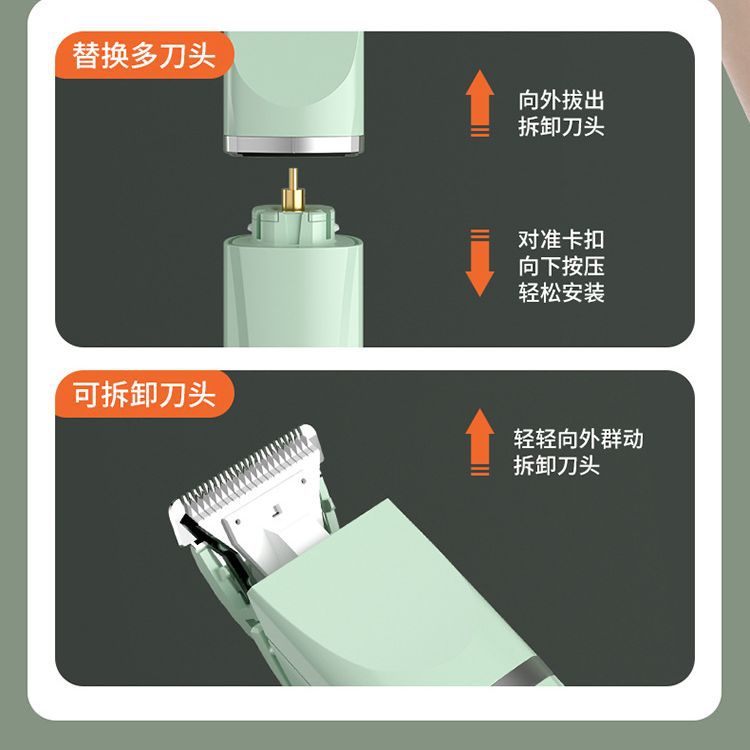 替换多刀头

向外拔出
拆卸刀头

对准卡扣
向下按压
轻松安装

可拆卸刀头

轻轻向外群动
拆卸刀头