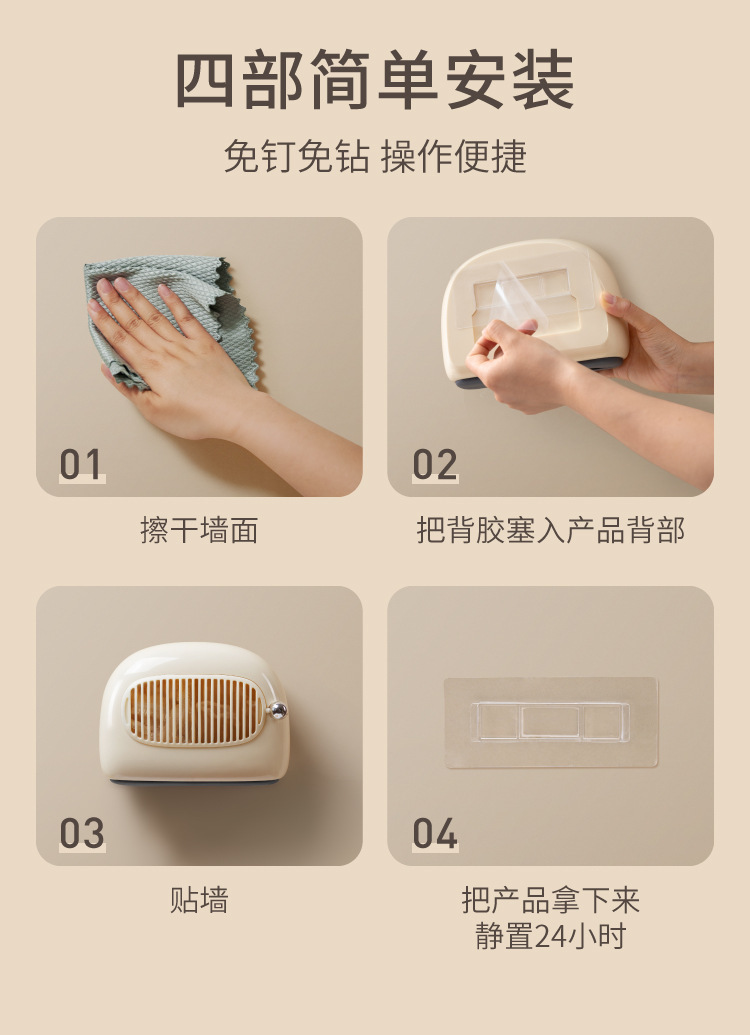 四部简单安装

免钉免钻 操作便捷

01

擦干墙面

02

把背胶塞入产品背部

03

贴墙

04

把产品拿下来
静置24小时