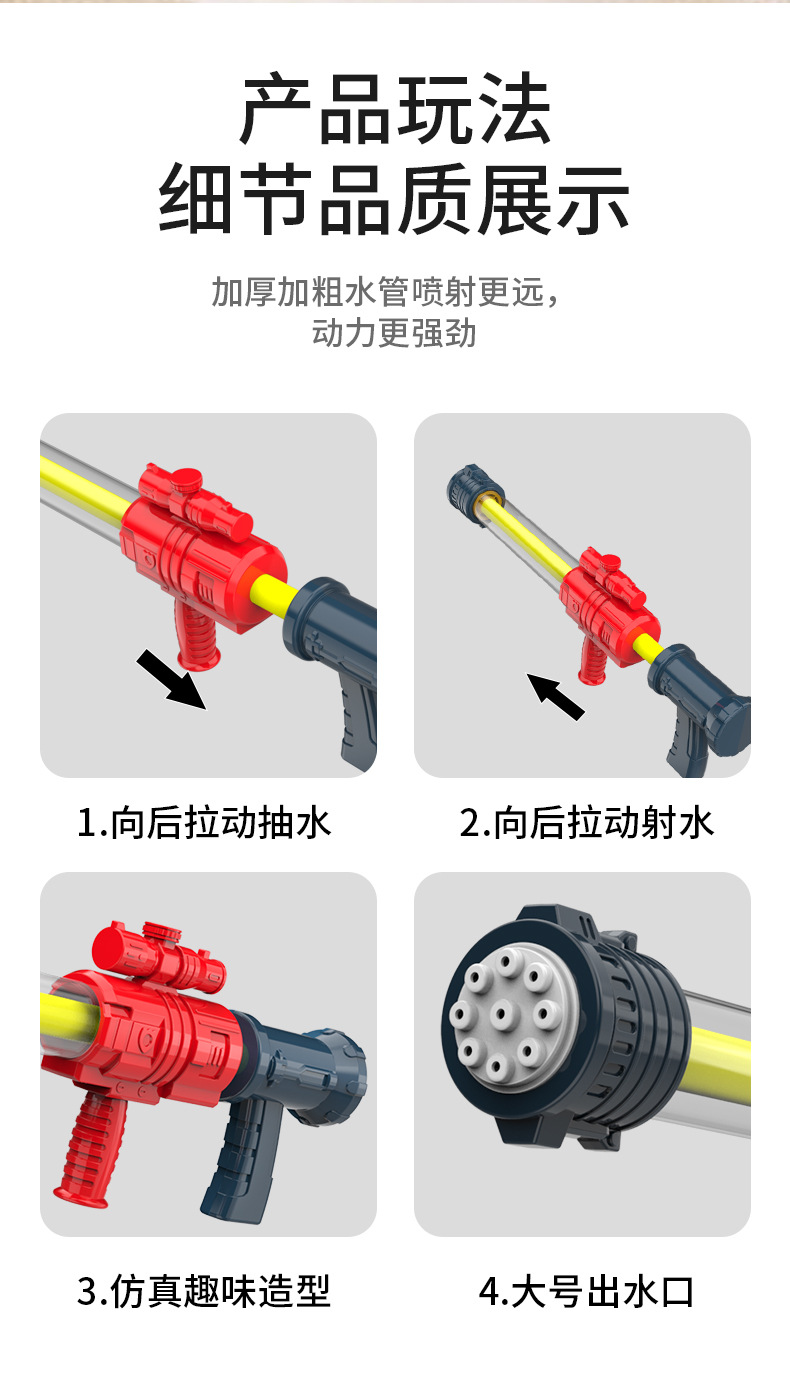 产品玩法
细节品质展示

加厚加粗水管喷射更远，
动力更强劲

1.向后拉动抽水

2.向后拉动射水

3.仿真趣味造型

4.大号出水口