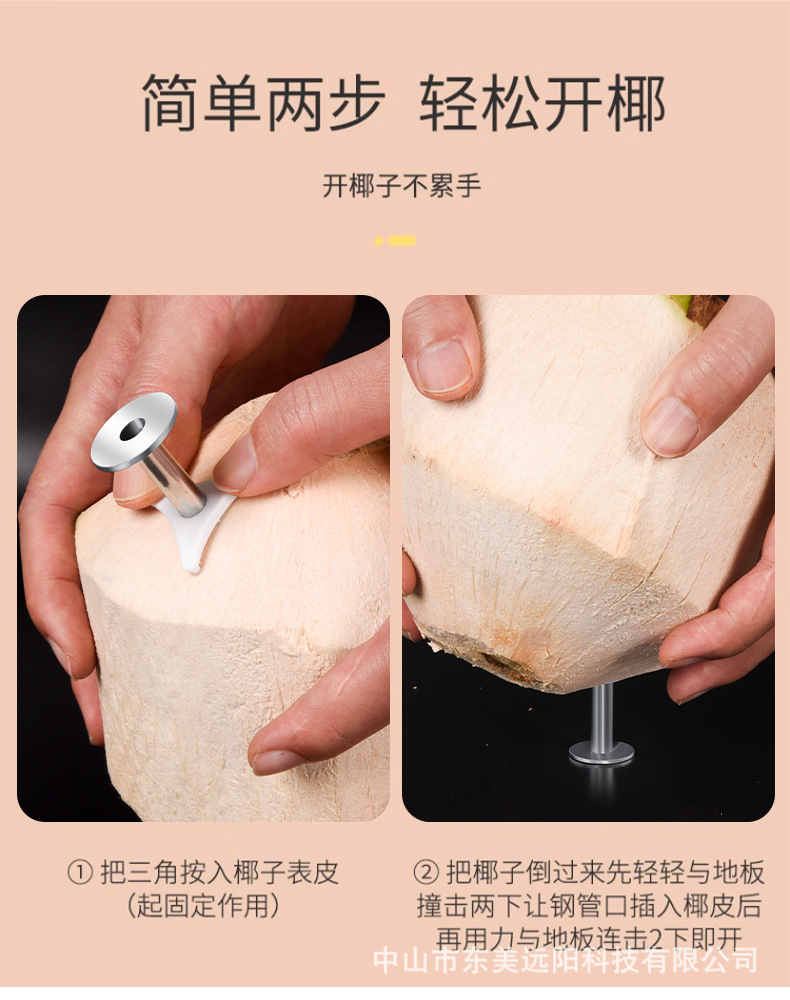 简单两步 轻松开椰

开椰子不累手

① 把三角按入椰子表皮
（起固定作用）

② 把椰子倒过来先轻轻与地板撞击两下让钢管口插入椰皮后再用力与地板连击2下即开

中山市东美远阳科技有限公司