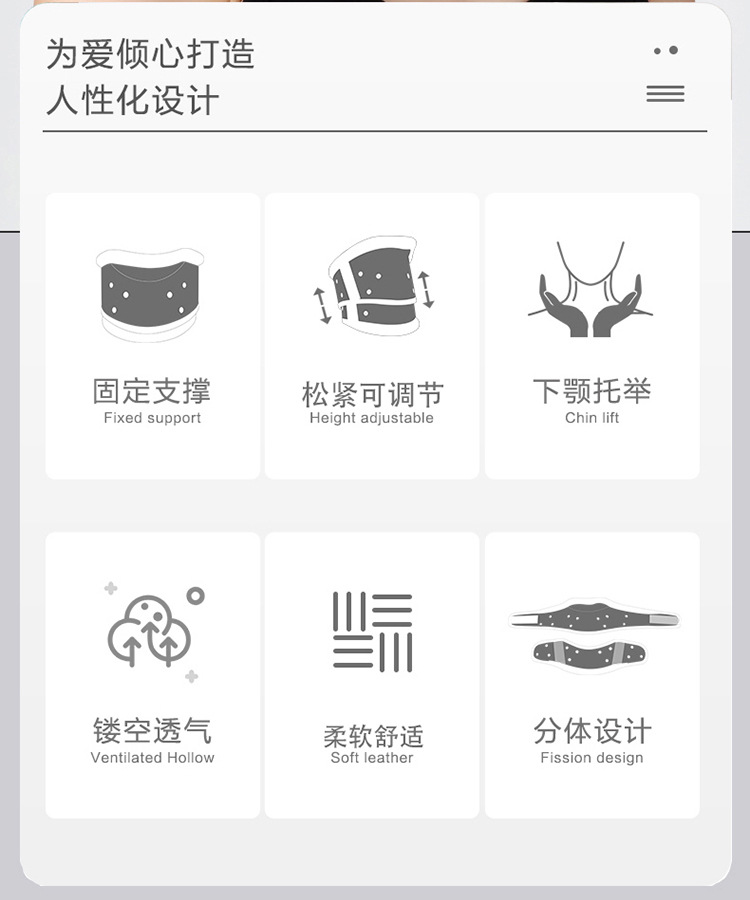 为爱倾心打造
人性化设计

固定支撑
Fixed support

松紧可调节
Height adjustable

下颚托举
Chin lift

镂空透气
Ventilated Hollow

柔软舒适
Soft leather

分体设计
Fission design