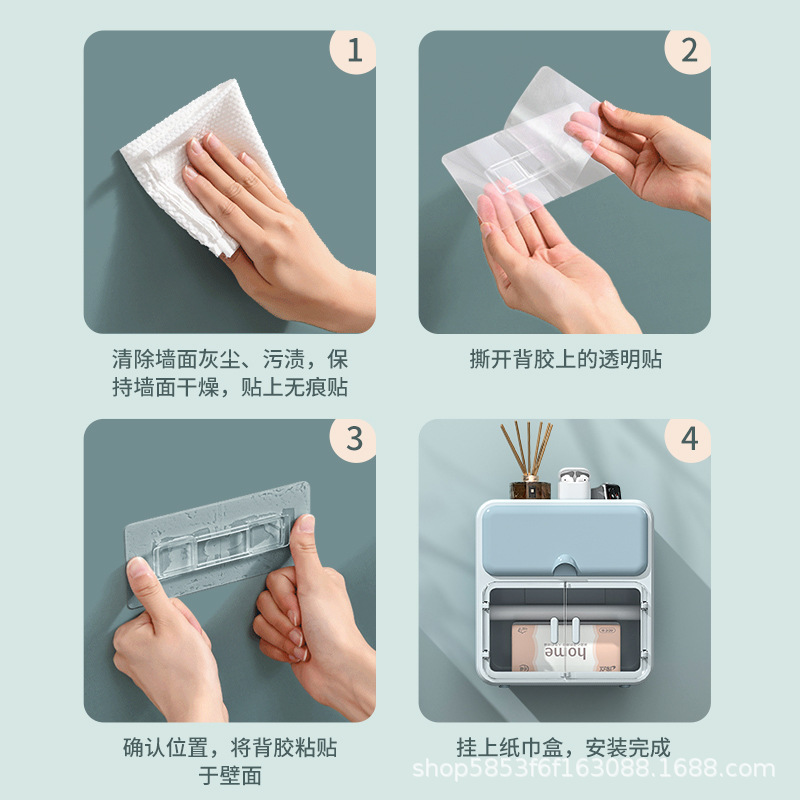 1

清除墙面灰尘、污渍，保持墙面干燥，贴上无痕贴

2

撕开背胶上的透明贴

3

确认位置，将背胶粘贴于壁面

4

home

挂上纸巾盒，安装完成

shop5853f6f163088.1688.com