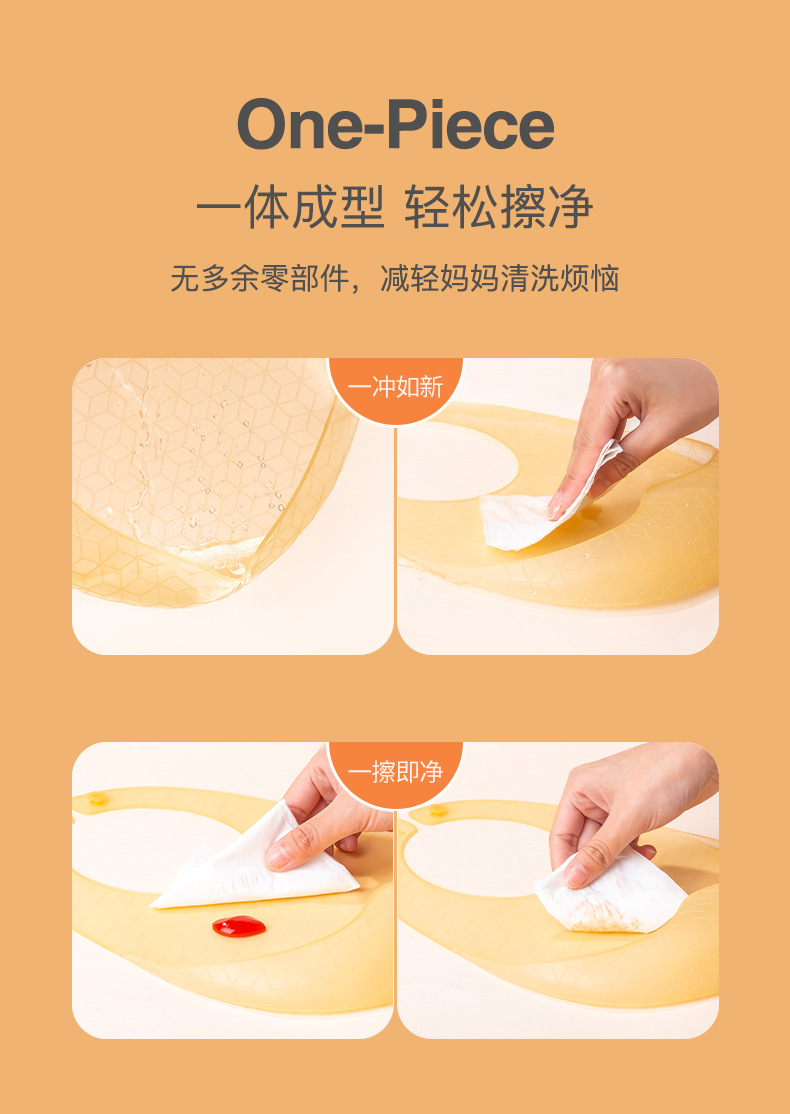 One-Piece

一体成型 轻松擦净

无多余零部件，减轻妈妈清洗烦恼

一冲如新

一擦即净