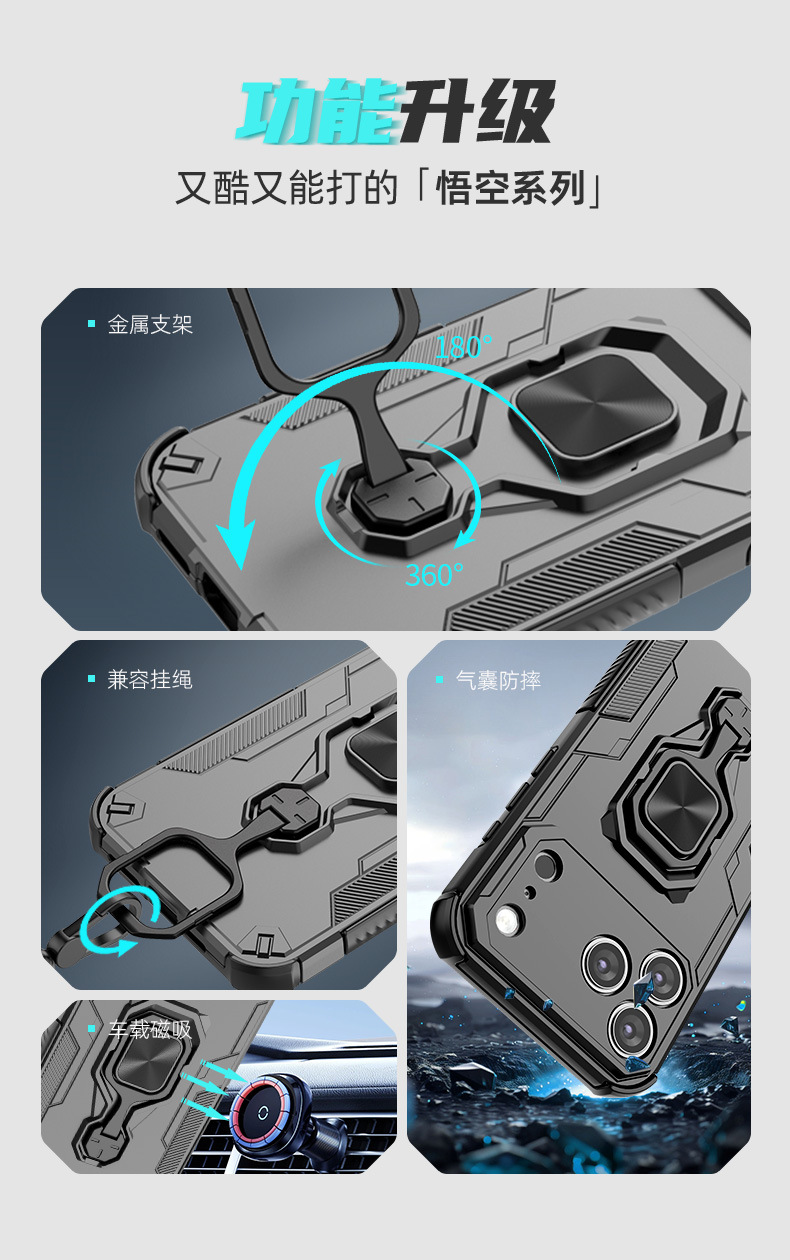 功能升级
又酷又能打的「悟空系列」

金属支架
180°
360°

兼容挂绳

气囊防摔

车载磁吸