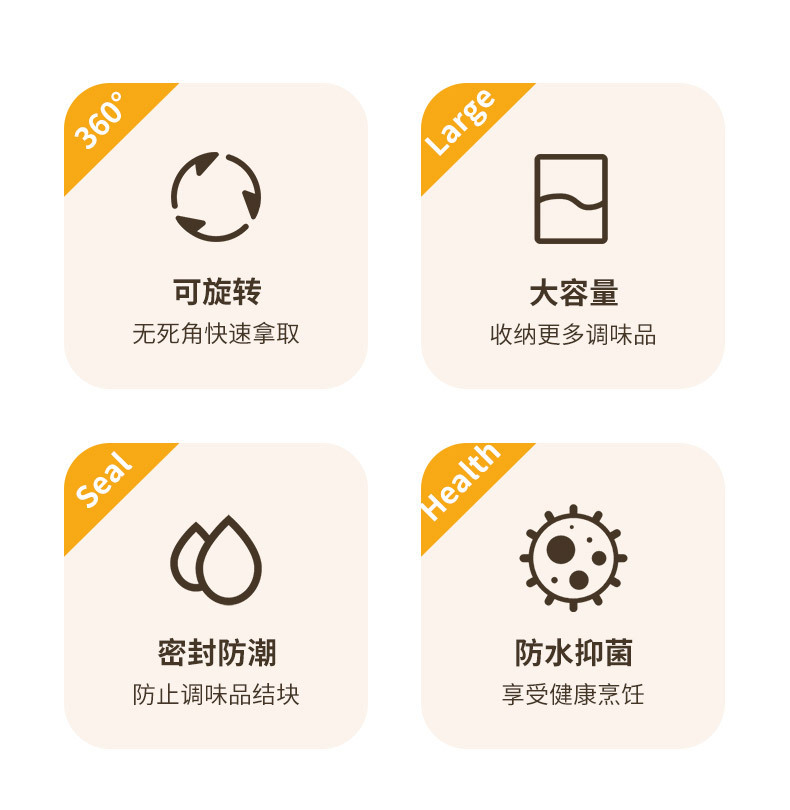 360°

可旋转
无死角快速拿取

Large

大容量
收纳更多调味品

Seal

密封防潮
防止调味品结块

Health

防水抑菌
享受健康烹饪