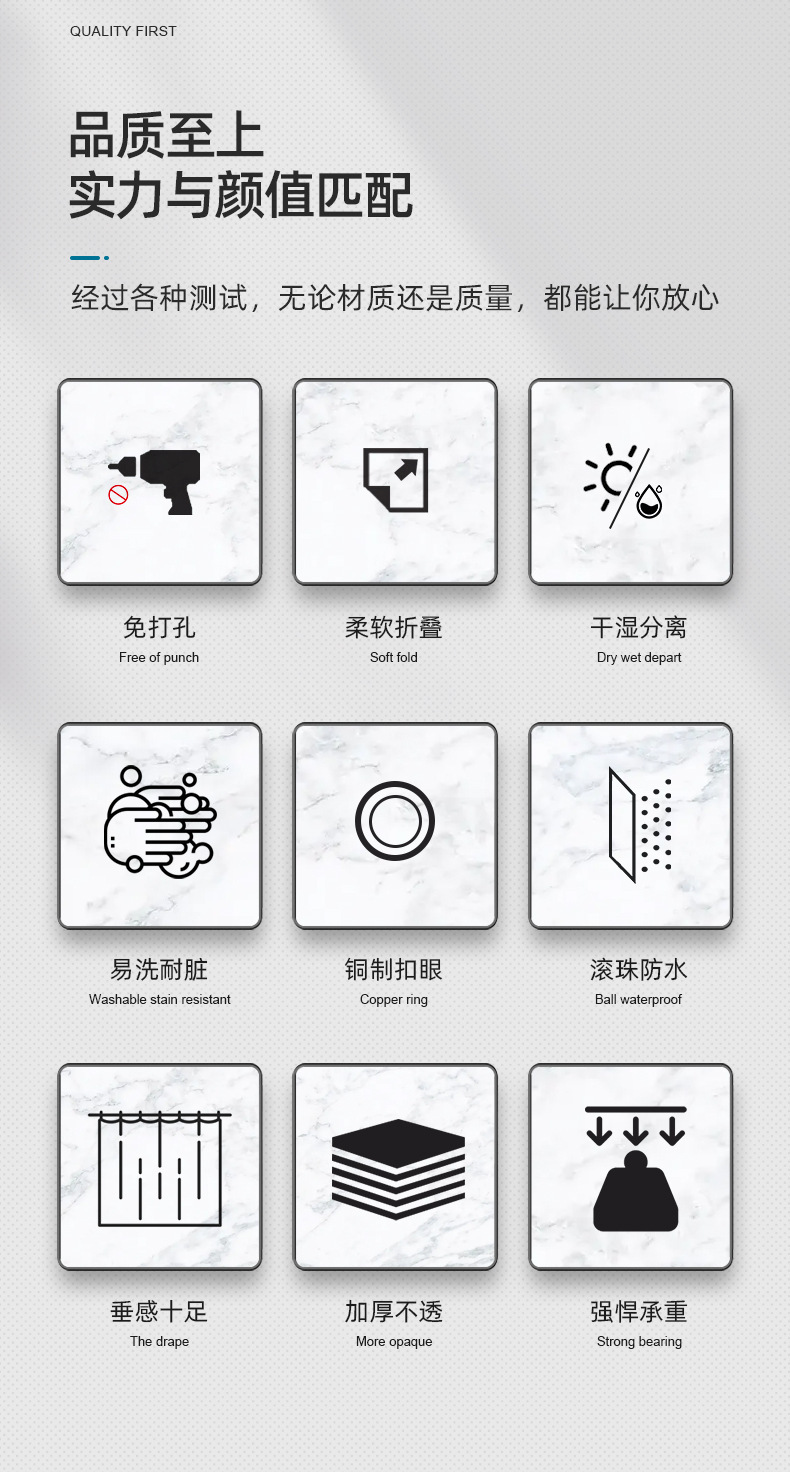 QUALITY FIRST

品质至上
实力与颜值匹配

经过各种测试，无论材质还是质量，都能让你放心

免打孔
Free of punch

柔软折叠
Soft fold

干湿分离
Dry wet depart

易洗耐脏
Washable stain resistant

铜制扣眼
Copper ring

滚珠防水
Ball waterproof

垂感十足
The drape

加厚不透
More opaque

强悍承重
Strong bearing