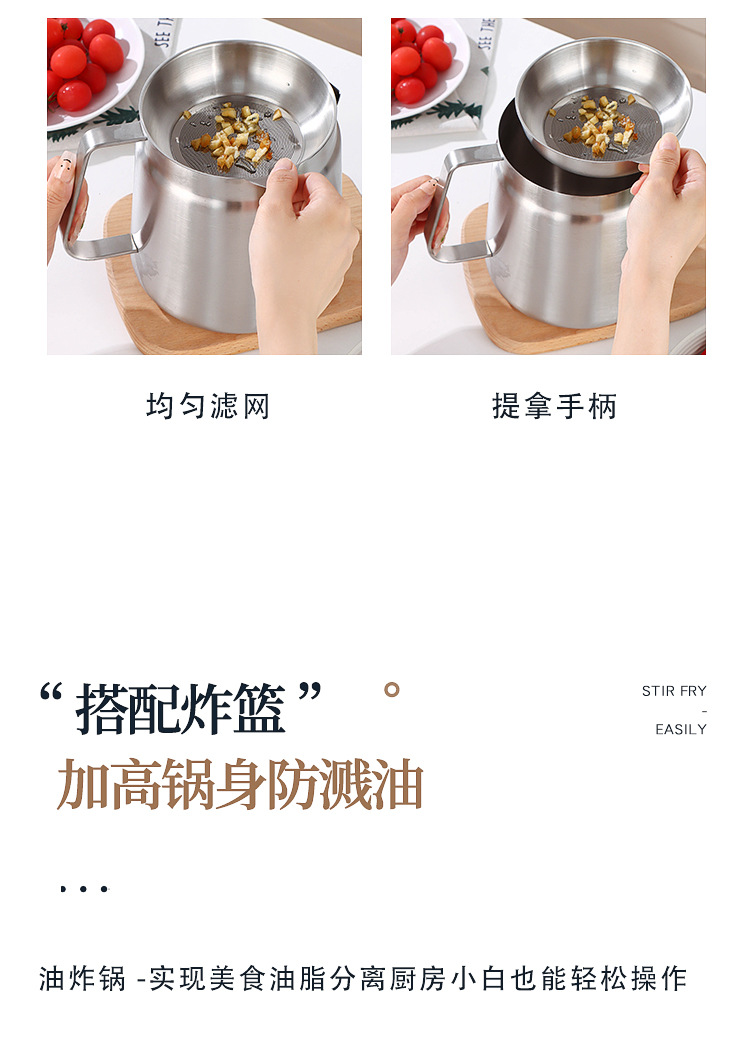 均匀滤网

提拿手柄

“搭配炸篮”

STIR FRY
-
EASILY

加高锅身防溅油

...

油炸锅 -实现美食油脂分离厨房小白也能轻松操作