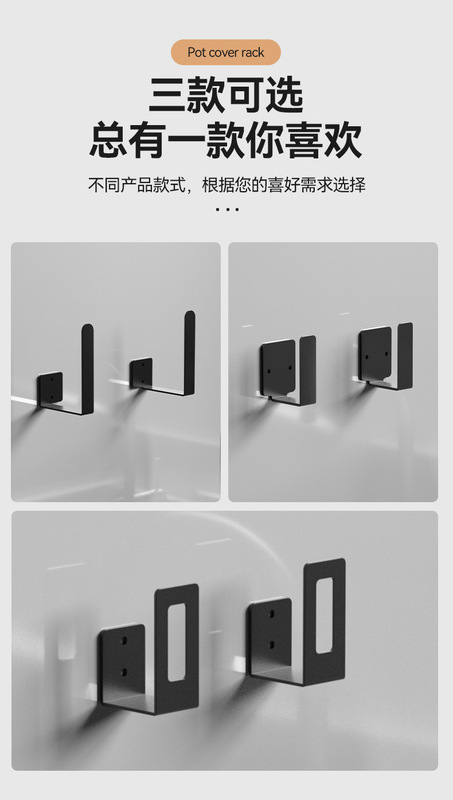 Pot cover rack

三款可选
总有一款你喜欢

不同产品款式，根据您的喜好需求选择

...