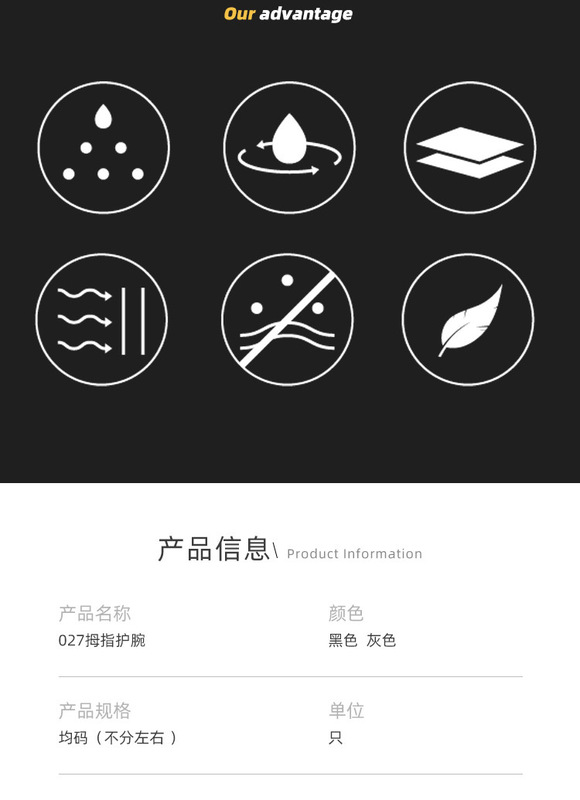 Our advantage

产品信息\ Product Information

产品名称
027拇指护腕

颜色
黑色 灰色

产品规格
均码（不分左右）

单位
只