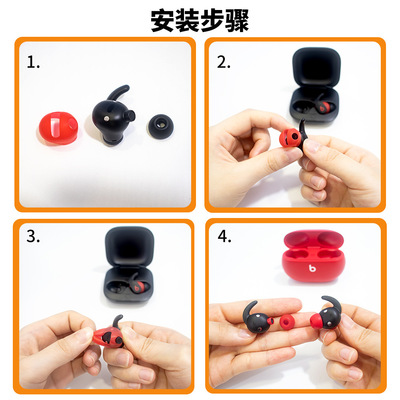 安装步骤

1.

2.

3.

4.

b