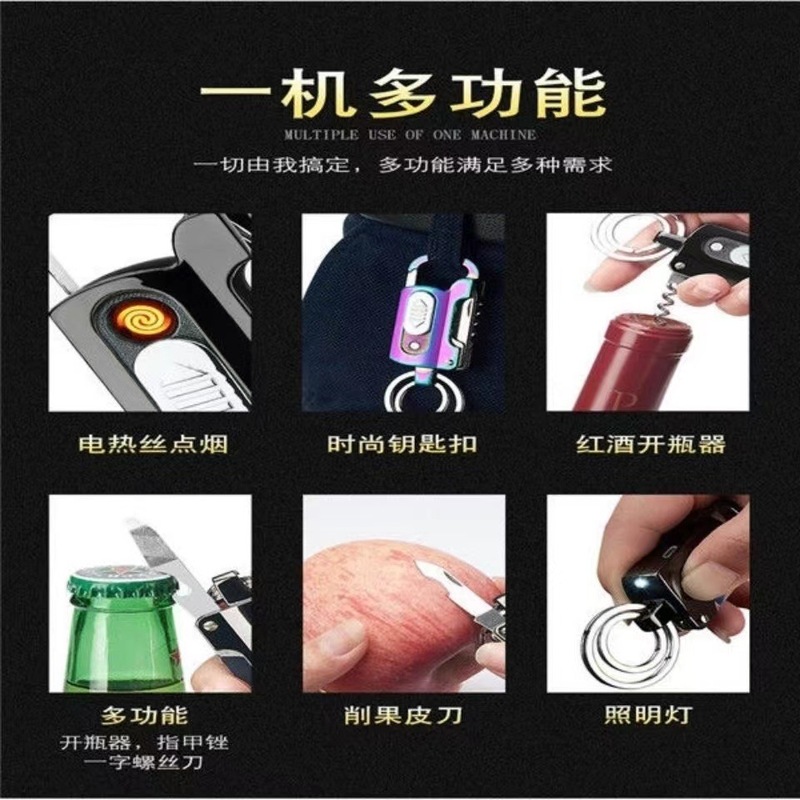 一机多功能
MULTIPLE USE OF ONE MACHINE
一切由我搞定，多功能满足多种需求

电热丝点烟

时尚钥匙扣

红酒开瓶器

多功能
开瓶器，指甲锉
一字螺丝刀

削果皮刀

照明灯