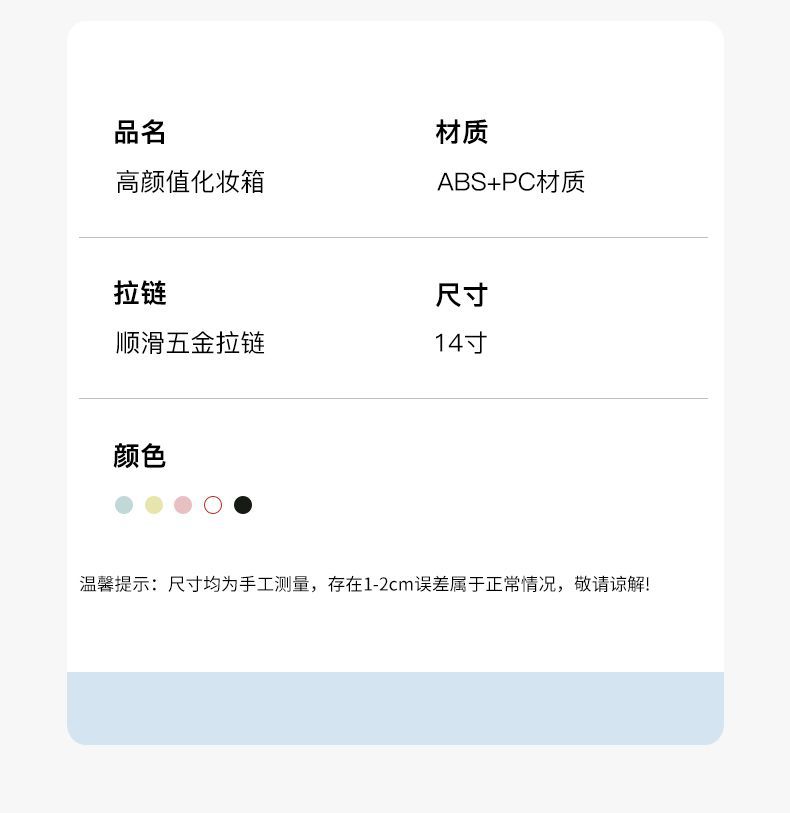 品名
高颜值化妆箱

材质
ABS+PC材质

拉链
顺滑五金拉链

尺寸
14寸

颜色

温馨提示：尺寸均为手工测量，存在1-2cm误差属于正常情况，敬请谅解!