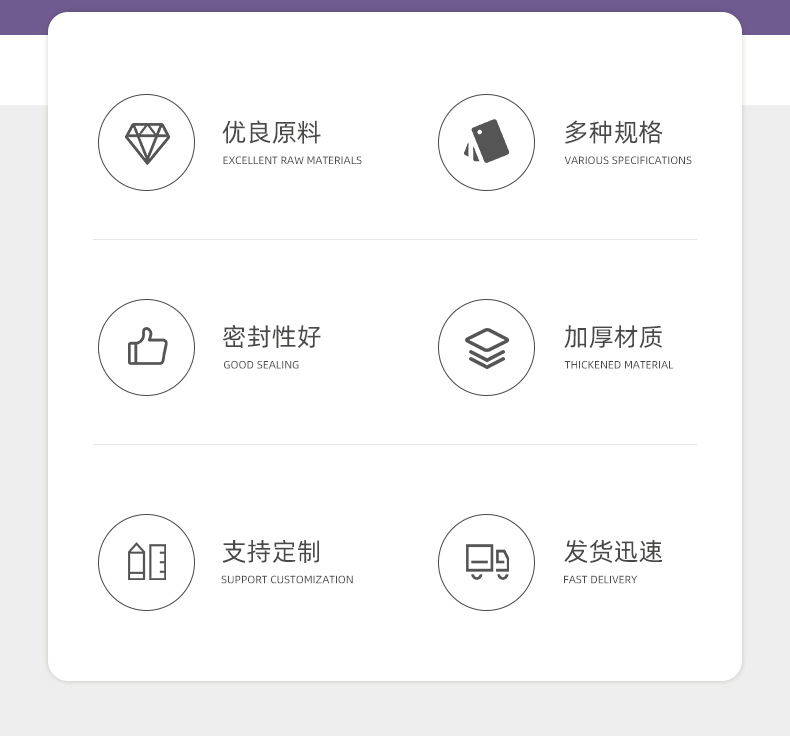 优良原料
EXCELLENT RAW MATERIALS

多种规格
VARIOUS SPECIFICATIONS

密封性好
GOOD SEALING

加厚材质
THICKENED MATERIAL

支持定制
SUPPORT CUSTOMIZATION

发货迅速
FAST DELIVERY