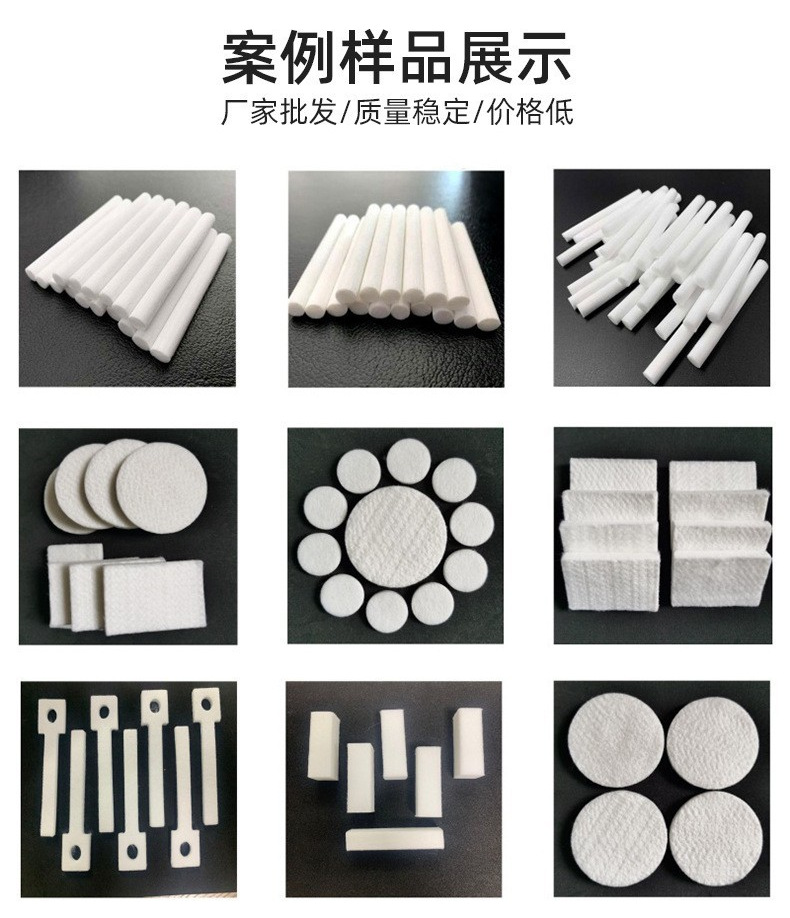 案例样品展示

厂家批发/质量稳定/价格低