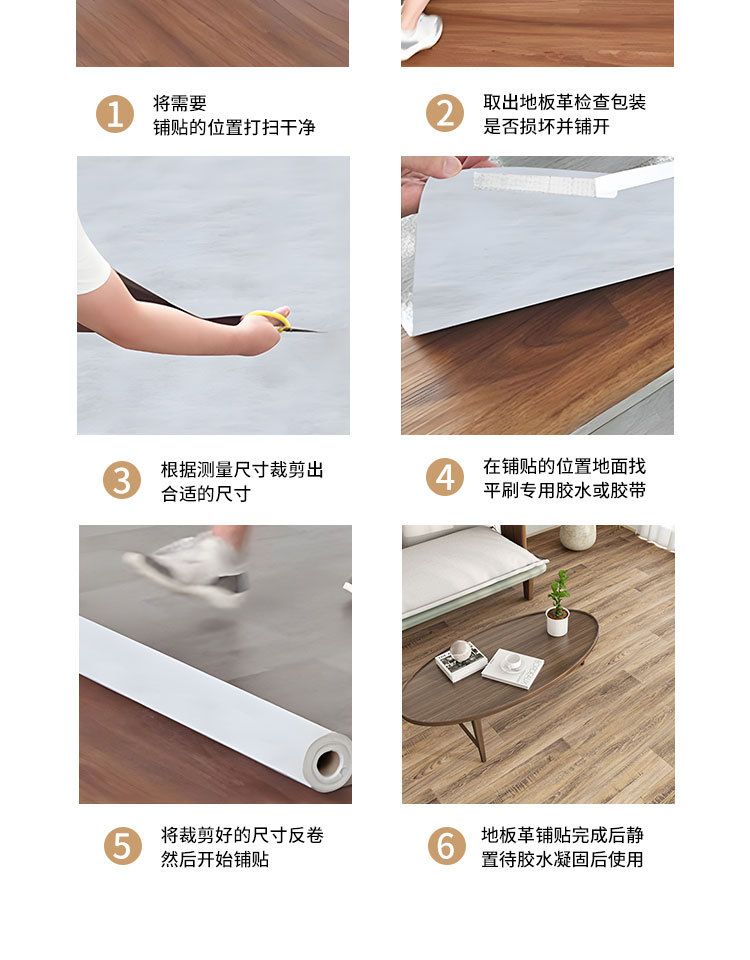 1 将需要铺贴的位置打扫干净

2 取出地板革检查包装是否损坏并铺开

3 根据测量尺寸裁剪出合适的尺寸

4 在铺贴的位置地面找平刷专用胶水或胶带

5 将裁剪好的尺寸反卷然后开始铺贴

6 地板革铺贴完成后静置待胶水凝固后使用