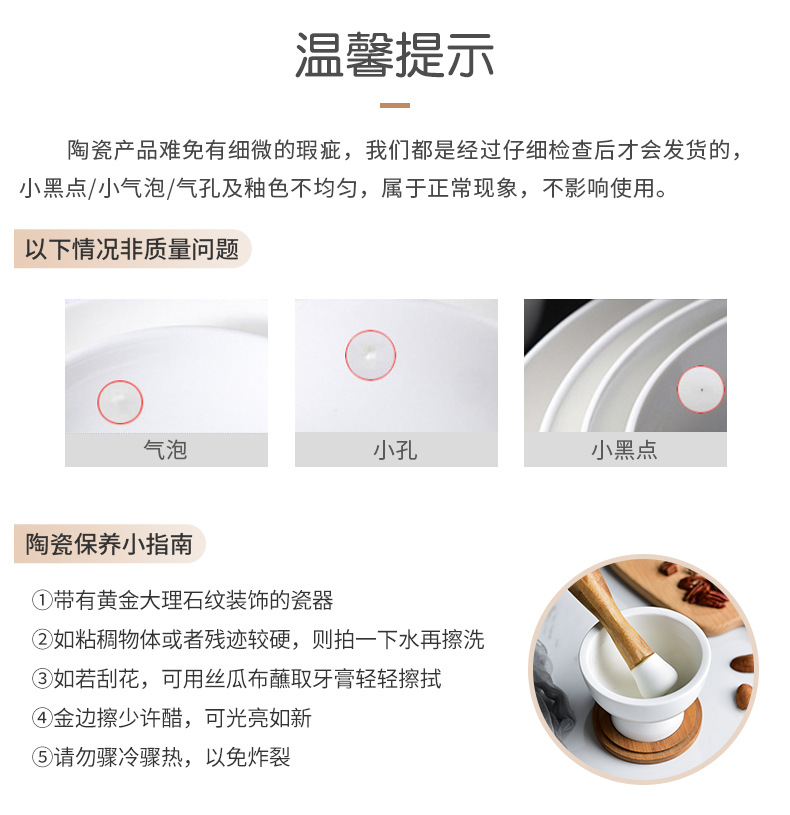 温馨提示

陶瓷产品难免有细微的瑕疵，我们都是经过仔细检查后才会发货的，小黑点/小气泡/气孔及釉色不均匀，属于正常现象，不影响使用。

以下情况非质量问题

气泡

小孔

小黑点

陶瓷保养小指南

①带有黄金大理石纹装饰的瓷器
②如粘稠物体或者残迹较硬，则拍一下水再擦洗
③如若刮花，可用丝瓜布蘸取牙膏轻轻擦拭
④金边擦少许醋，可光亮如新
⑤请勿骤冷骤热，以免炸裂