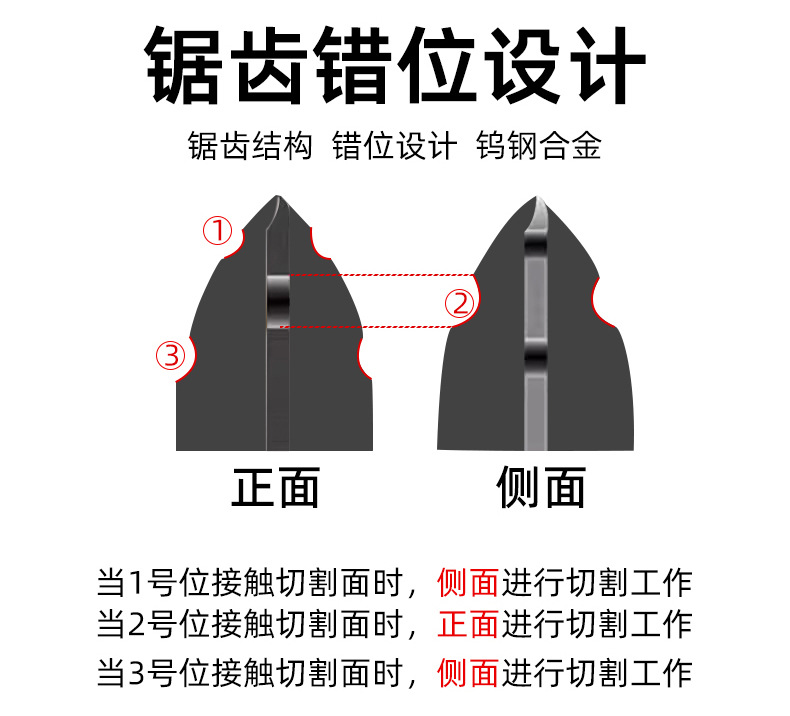 锯齿错位设计

锯齿结构 错位设计 钨钢合金

①

②

③

正面

侧面

当1号位接触切割面时，侧面进行切割工作

当2号位接触切割面时，正面进行切割工作

当3号位接触切割面时，侧面进行切割工作