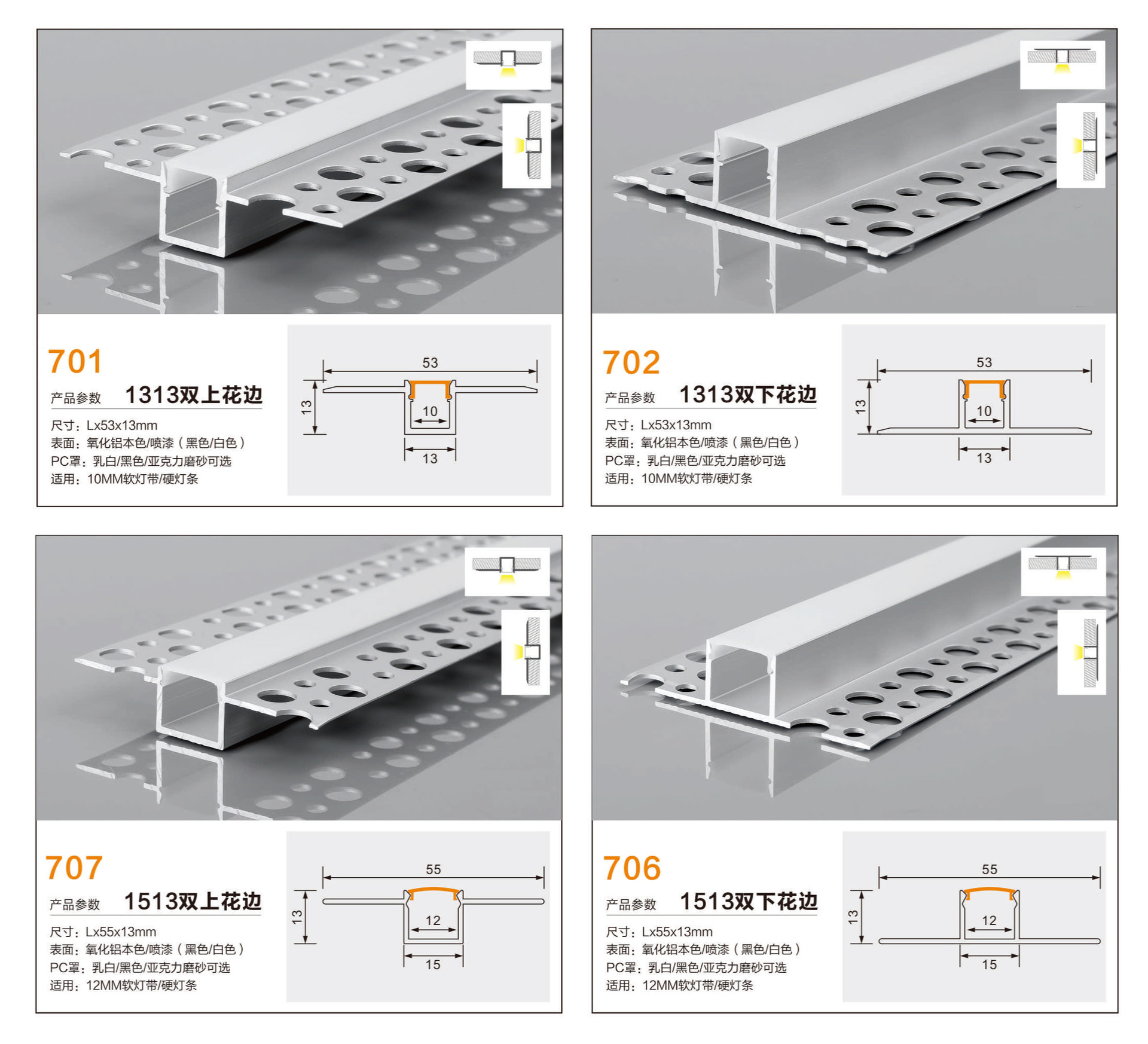 701
产品参数 1313双上花边
尺寸：Lx53x13mm
表面：氧化铝本色/喷漆（黑色/白色）
PC罩：乳白/黑色/亚克力磨砂可选
适用：10MM软灯带/硬灯条

53
13
10
13

702
产品参数 1313双下花边
尺寸：Lx53x13mm
表面：氧化铝本色/喷漆（黑色/白色）
PC罩：乳白/黑色/亚克力磨砂可选
适用：10MM软灯带/硬灯条

53
13
10
13

707
产品参数 1513双上花边
尺寸：Lx55x13mm
表面：氧化铝本色/喷漆（黑色/白色）
PC罩：乳白/黑色/亚克力磨砂可选
适用：12MM软灯带/硬灯条

55
13
12
15

706
产品参数 1513双下花边
尺寸：Lx55x13mm
表面：氧化铝本色/喷漆（黑色/白色）
PC罩：乳白/黑色/亚克力磨砂可选
适用：12MM软灯带/硬灯条

55
13
12
15