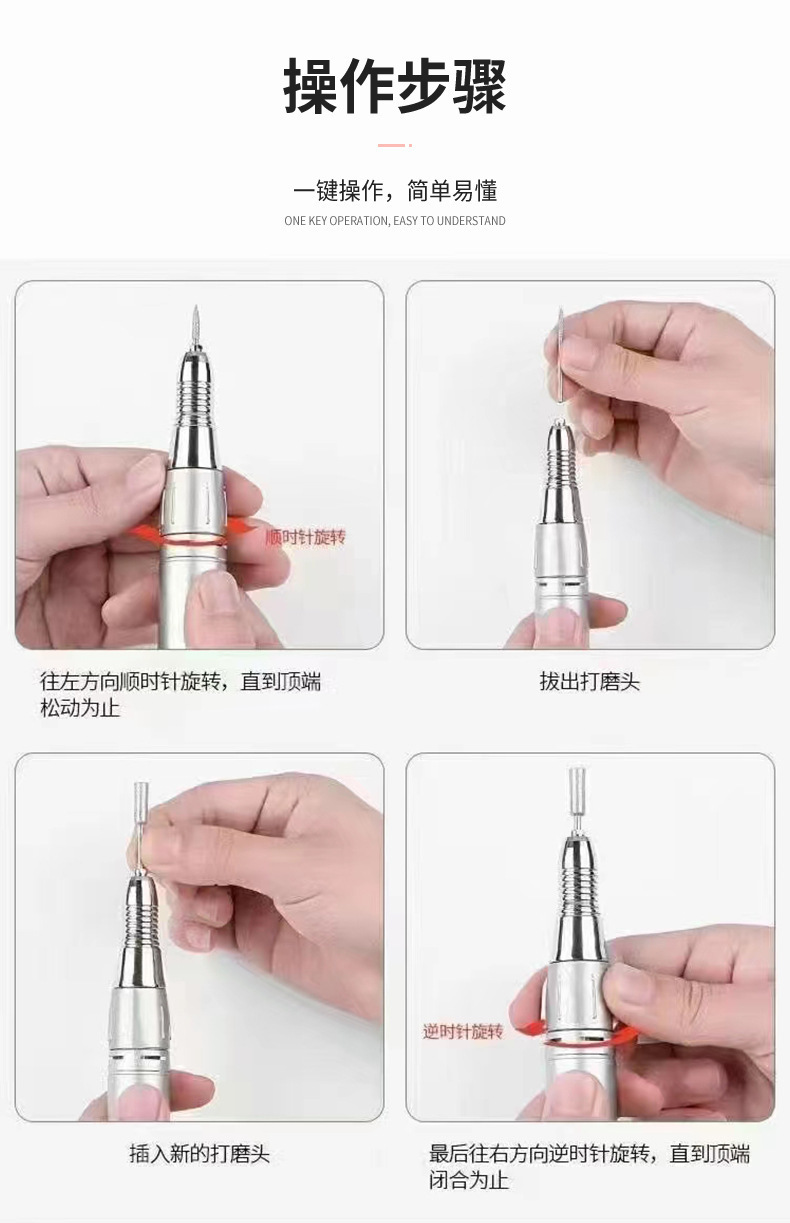 操作步骤

一键操作，简单易懂

ONE KEY OPERATION, EASY TO UNDERSTAND

顺时针旋转

往左方向顺时针旋转，直到顶端松动为止

拔出打磨头

插入新的打磨头

逆时针旋转

最后往右方向逆时针旋转，直到顶端闭合为止