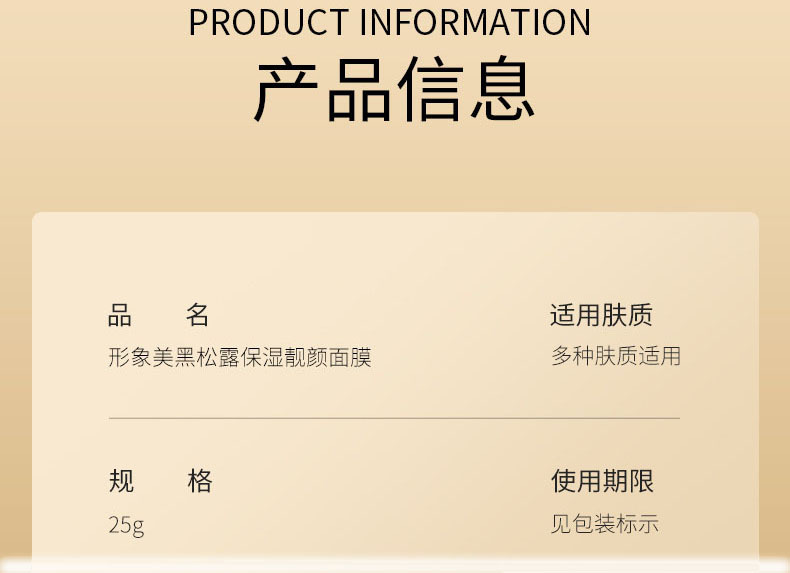 PRODUCT INFORMATION
产品信息

品　　名
形象美黑松露保湿靓颜面膜

适用肤质
多种肤质适用

规　　格
25g

使用期限
见包装标示