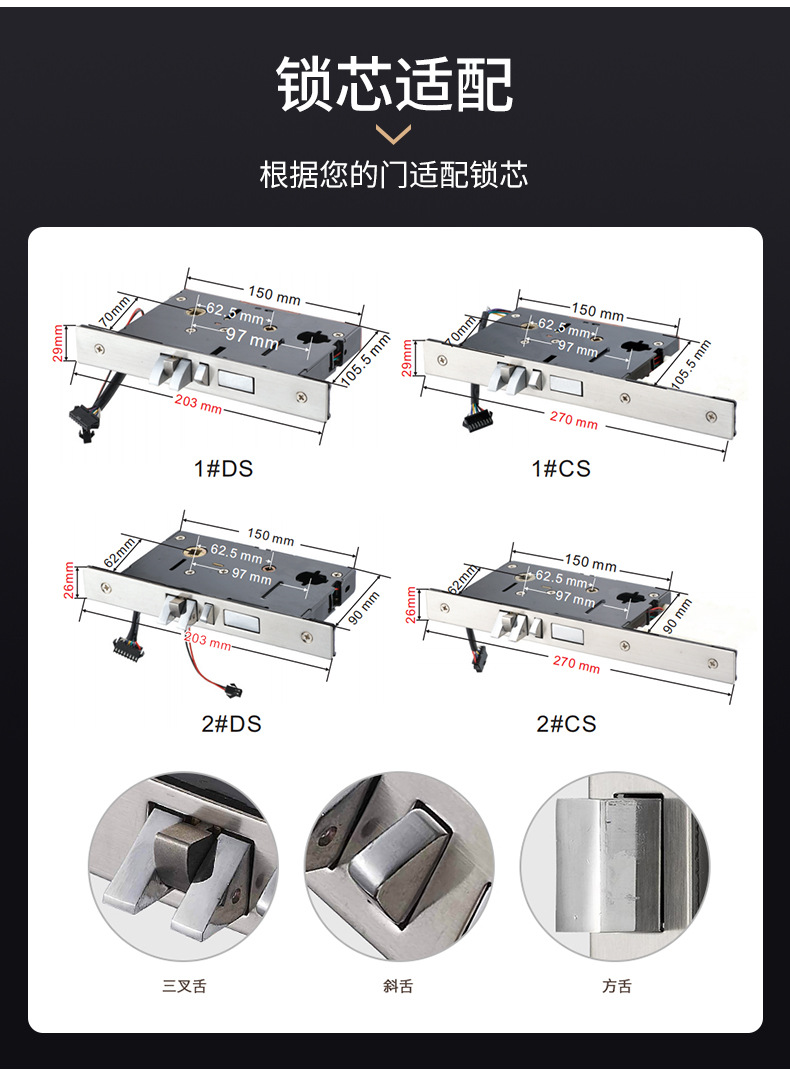 锁芯适配

根据您的门适配锁芯

150 mm
62.5 mm
97 mm
70mm
29mm
105.5 mm
203 mm

1#DS

150 mm
62.5 mm
97 mm
70mm
29mm
105.5 mm
270 mm

1#CS

150 mm
62.5 mm
97 mm
62mm
26mm
90 mm
203 mm

2#DS

150 mm
62.5 mm
97 mm
62mm
26mm
90 mm
270 mm

2#CS

三叉舌

斜舌

方舌