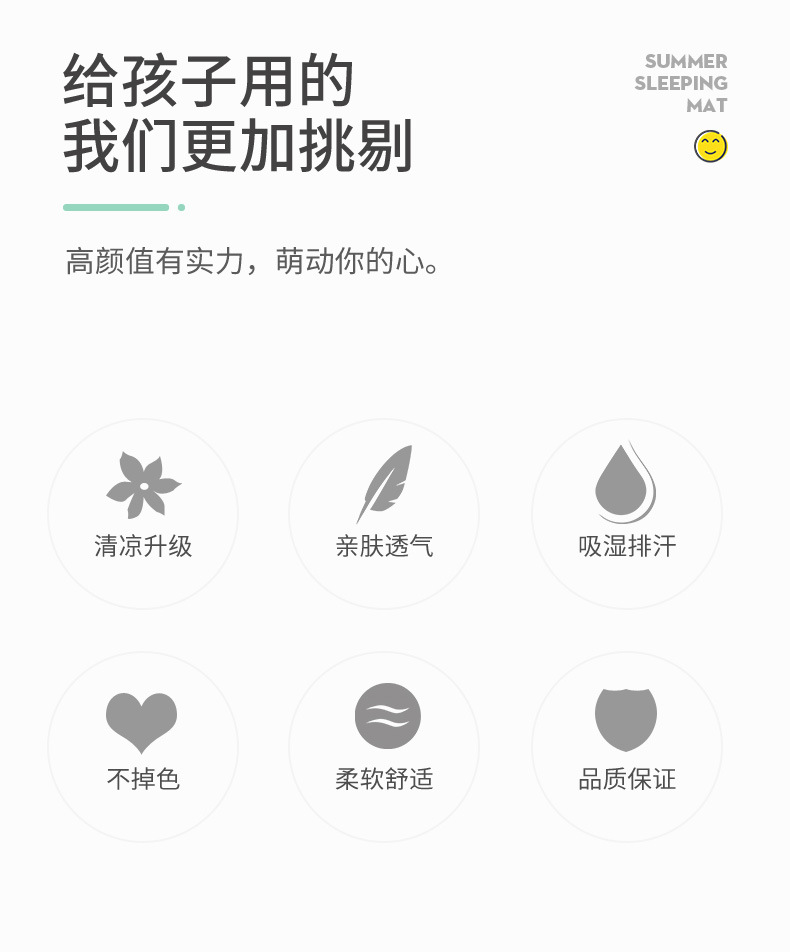 给孩子用的
我们更加挑剔

SUMMER
SLEEPING
MAT

高颜值有实力，萌动你的心。

清凉升级

亲肤透气

吸湿排汗

不掉色

柔软舒适

品质保证