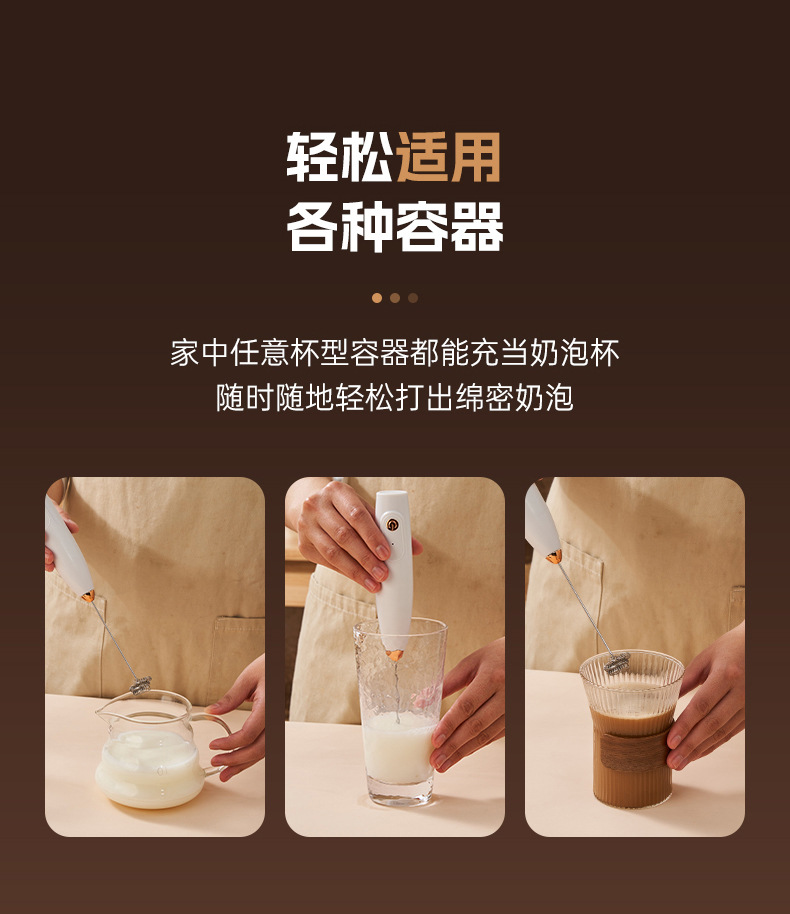 轻松适用
各种容器

家中任意杯型容器都能充当奶泡杯
随时随地轻松打出绵密奶泡