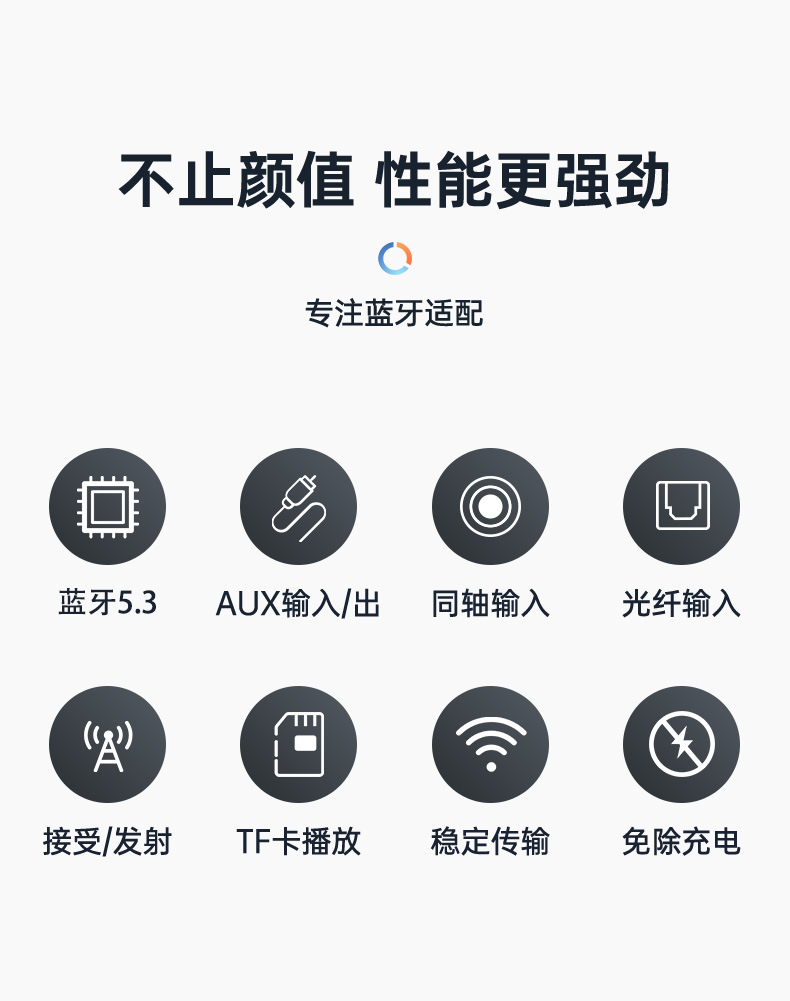 不止颜值 性能更强劲

专注蓝牙适配

蓝牙5.3

AUX输入/出

同轴输入

光纤输入

接受/发射

TF卡播放

稳定传输

免除充电