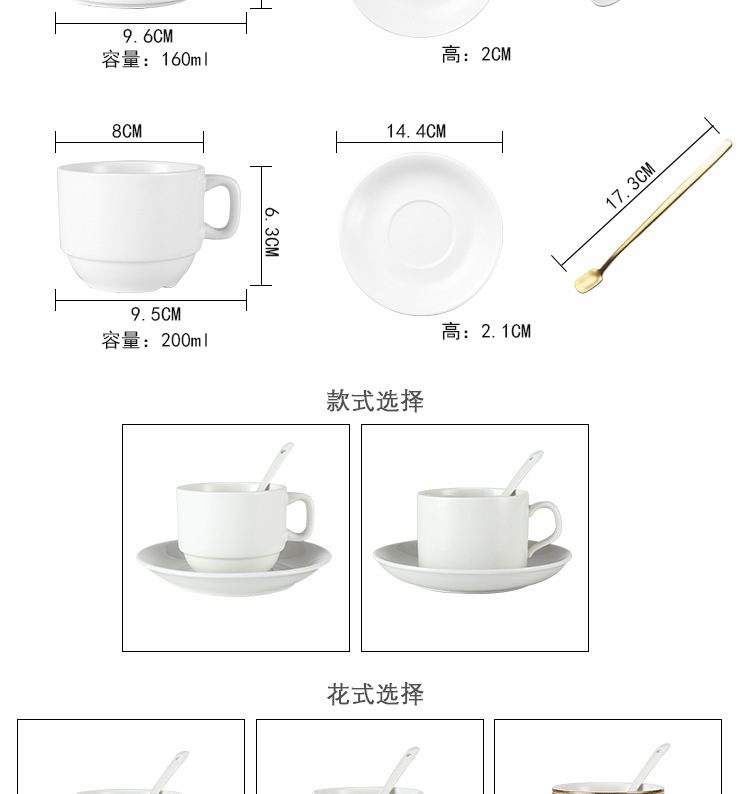 9.6CM
容量：160ml

高：2CM

8CM

6.3CM

9.5CM
容量：200ml

14.4CM

高：2.1CM

17.3CM

款式选择

花式选择