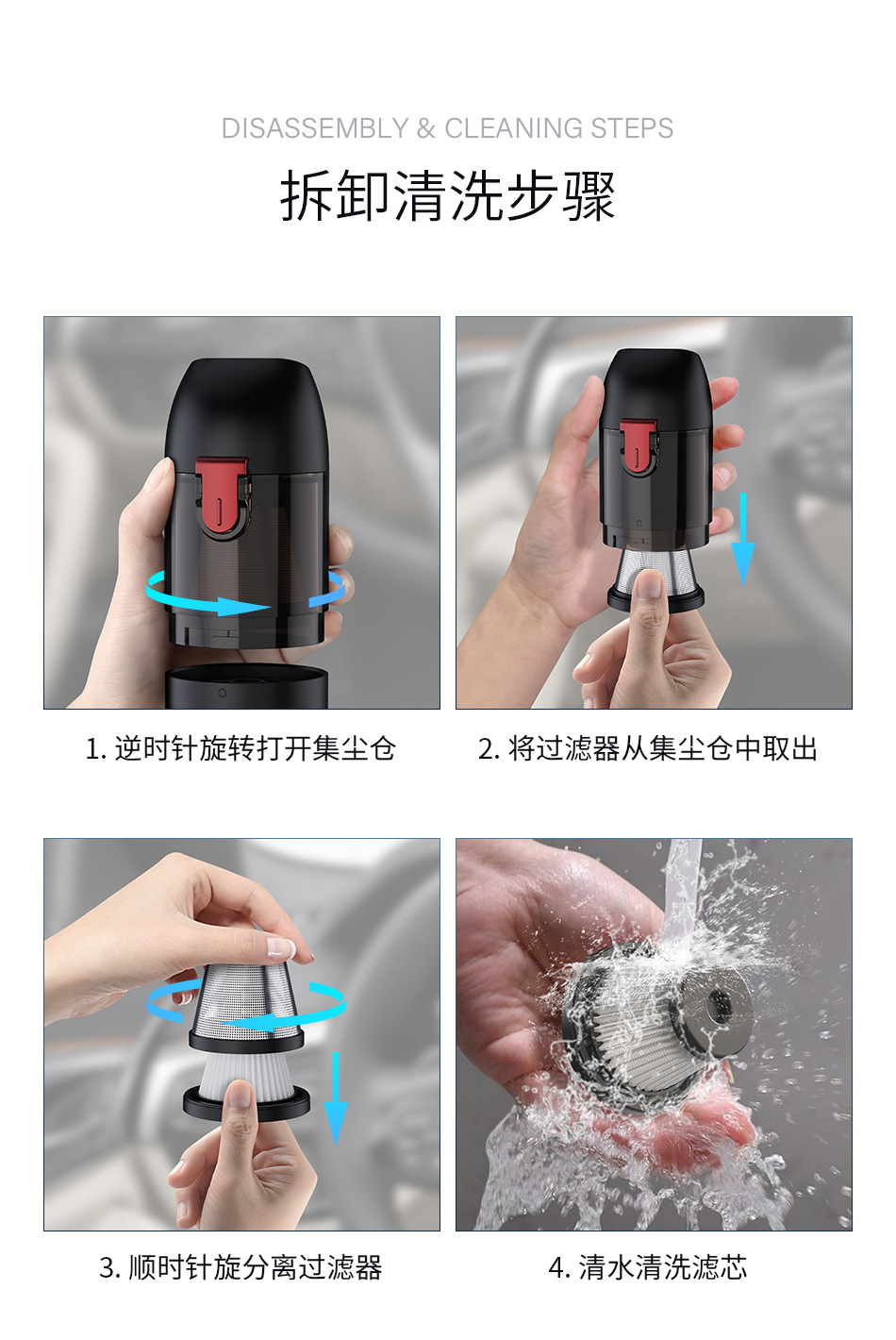 DISASSEMBLY & CLEANING STEPS

拆卸清洗步骤

1. 逆时针旋转打开集尘仓

2. 将过滤器从集尘仓中取出

3. 顺时针旋分离过滤器

4. 清水清洗滤芯