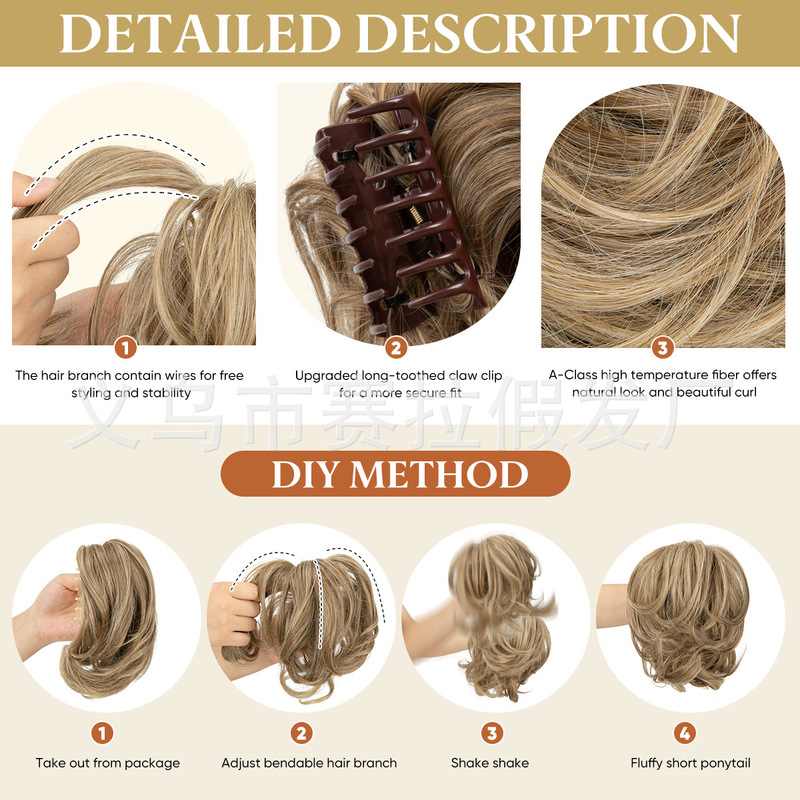 DETAILED DESCRIPTION

1
The hair branch contain wires for free styling and stability

2
Upgraded long-toothed claw clip for a more secure fit

3
A-Class high temperature fiber offers natural look and beautiful curl

义乌市赛拉假发厂

DIY METHOD

1
Take out from package

2
Adjust bendable hair branch

3
Shake shake

4
Fluffy short ponytail