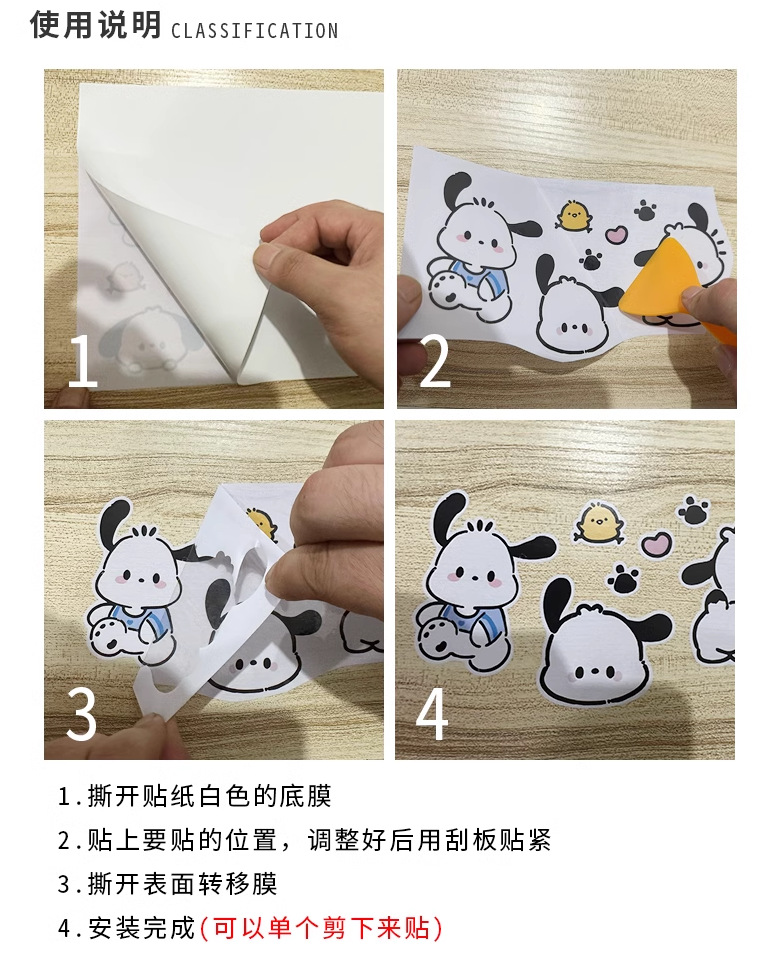 使用说明 CLASSIFICATION

1

2

3

4

1.撕开贴纸白色的底膜

2.贴上要贴的位置，调整好后用刮板贴紧

3.撕开表面转移膜

4.安装完成(可以单个剪下来贴)