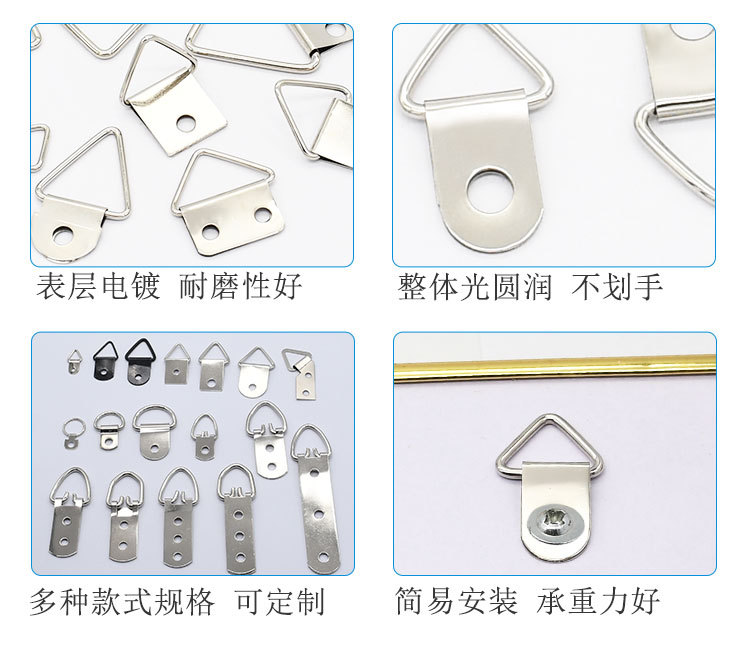 表层电镀 耐磨性好

整体光圆润 不划手

多种款式规格 可定制

简易安装 承重力好