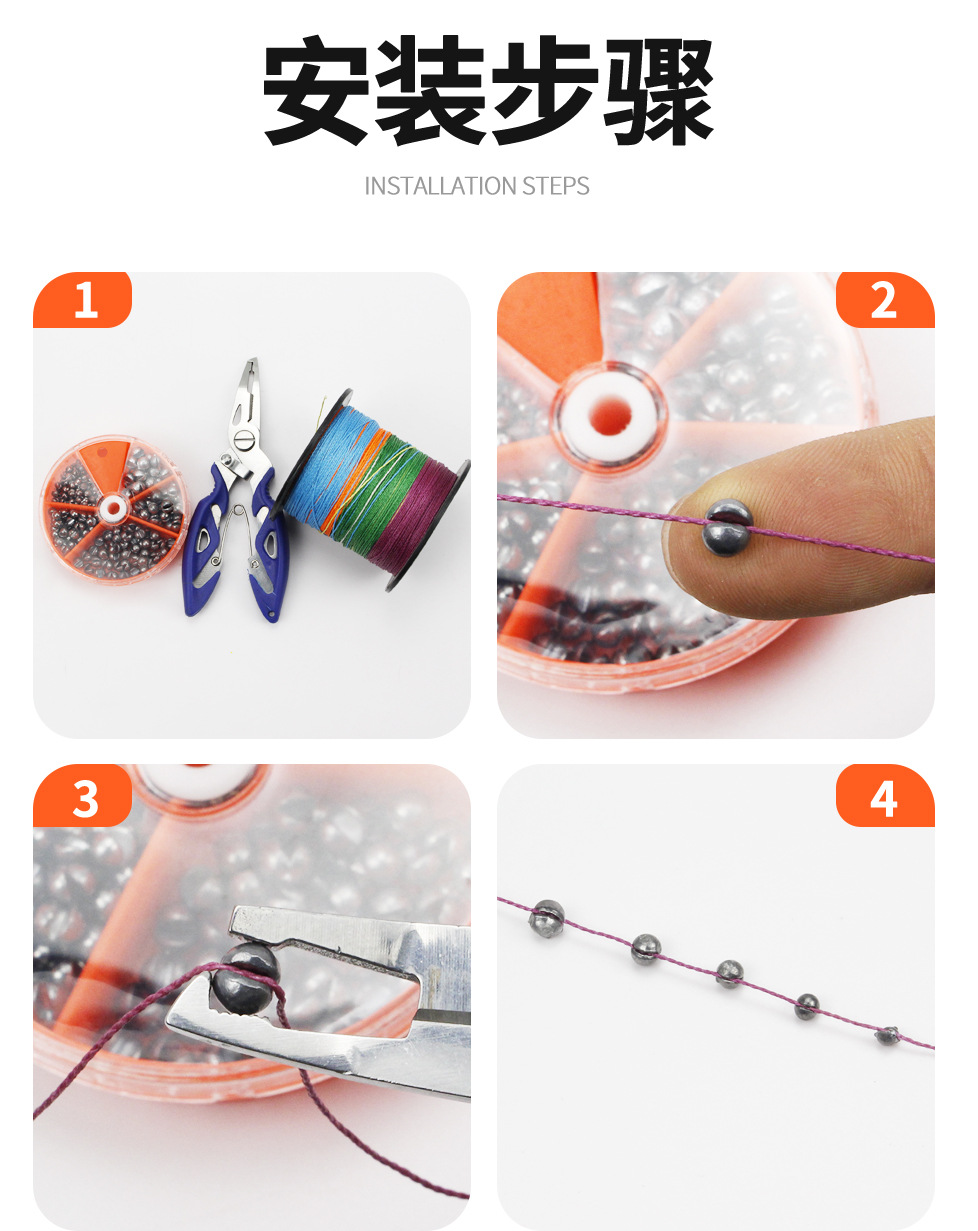 安装步骤

INSTALLATION STEPS

1

2

3

4