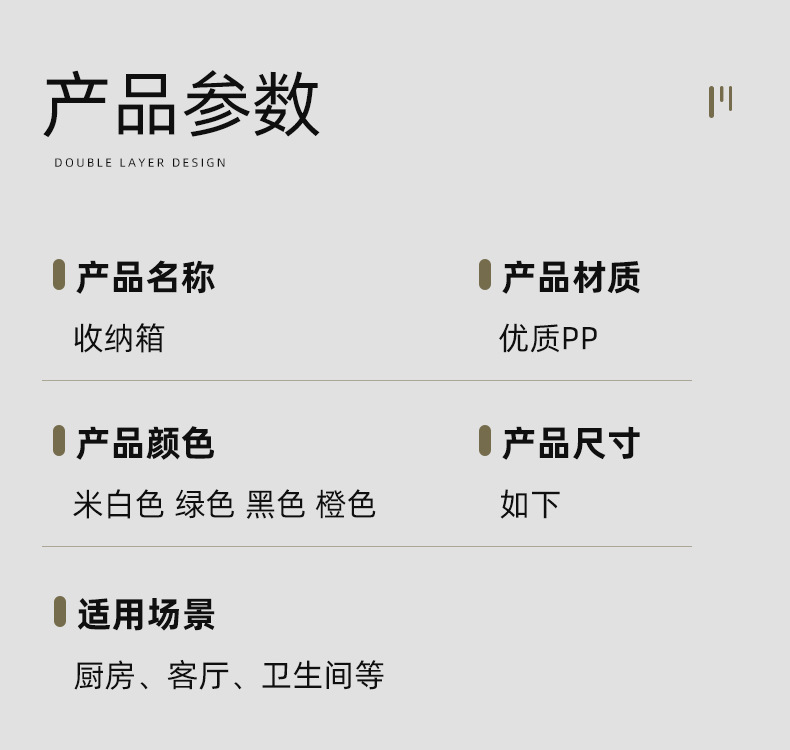 产品参数

DOUBLE LAYER DESIGN

产品名称

收纳箱

产品材质

优质PP

产品颜色

米白色 绿色 黑色 橙色

产品尺寸

如下

适用场景

厨房、客厅、卫生间等