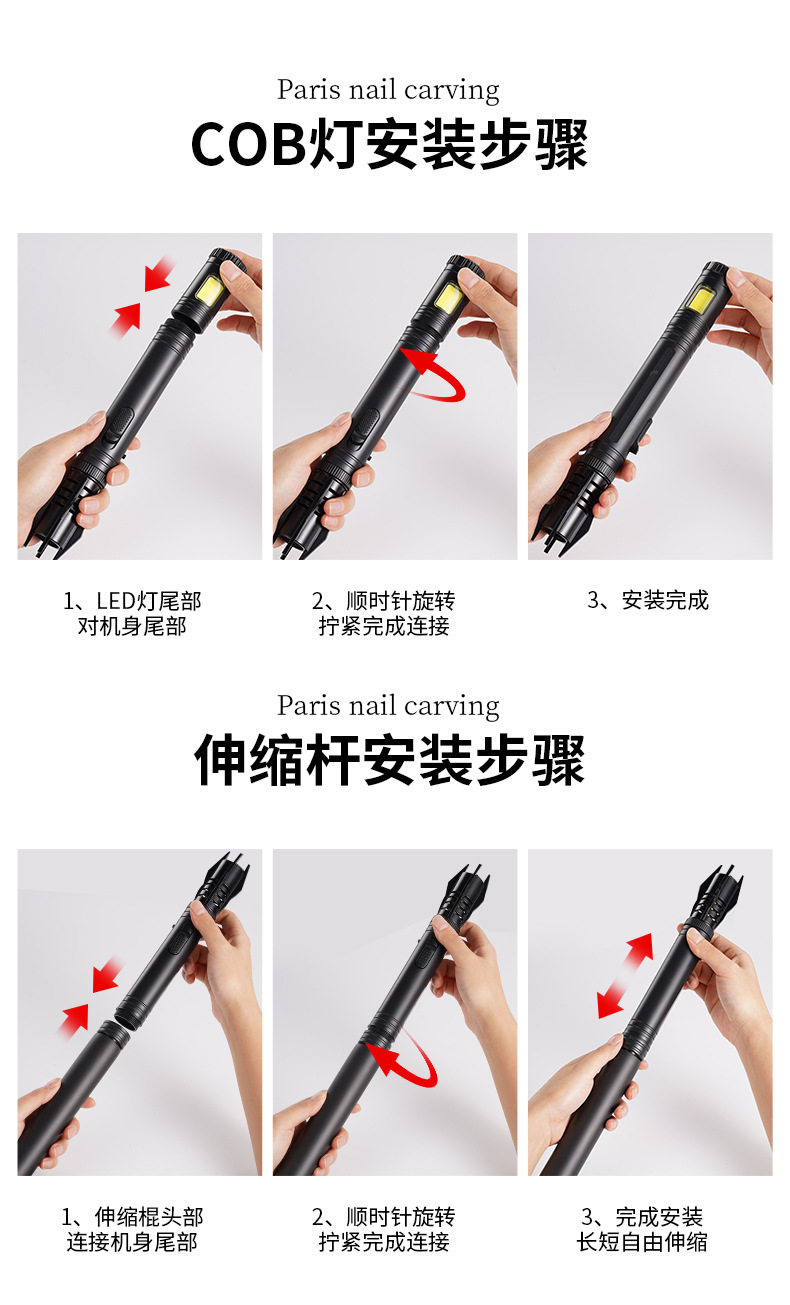 Paris nail carving
COB灯安装步骤

1、LED灯尾部
对机身尾部

2、顺时针旋转
拧紧完成连接

3、安装完成

Paris nail carving
伸缩杆安装步骤

1、伸缩棍头部
连接机身尾部

2、顺时针旋转
拧紧完成连接

3、完成安装
长短自由伸缩